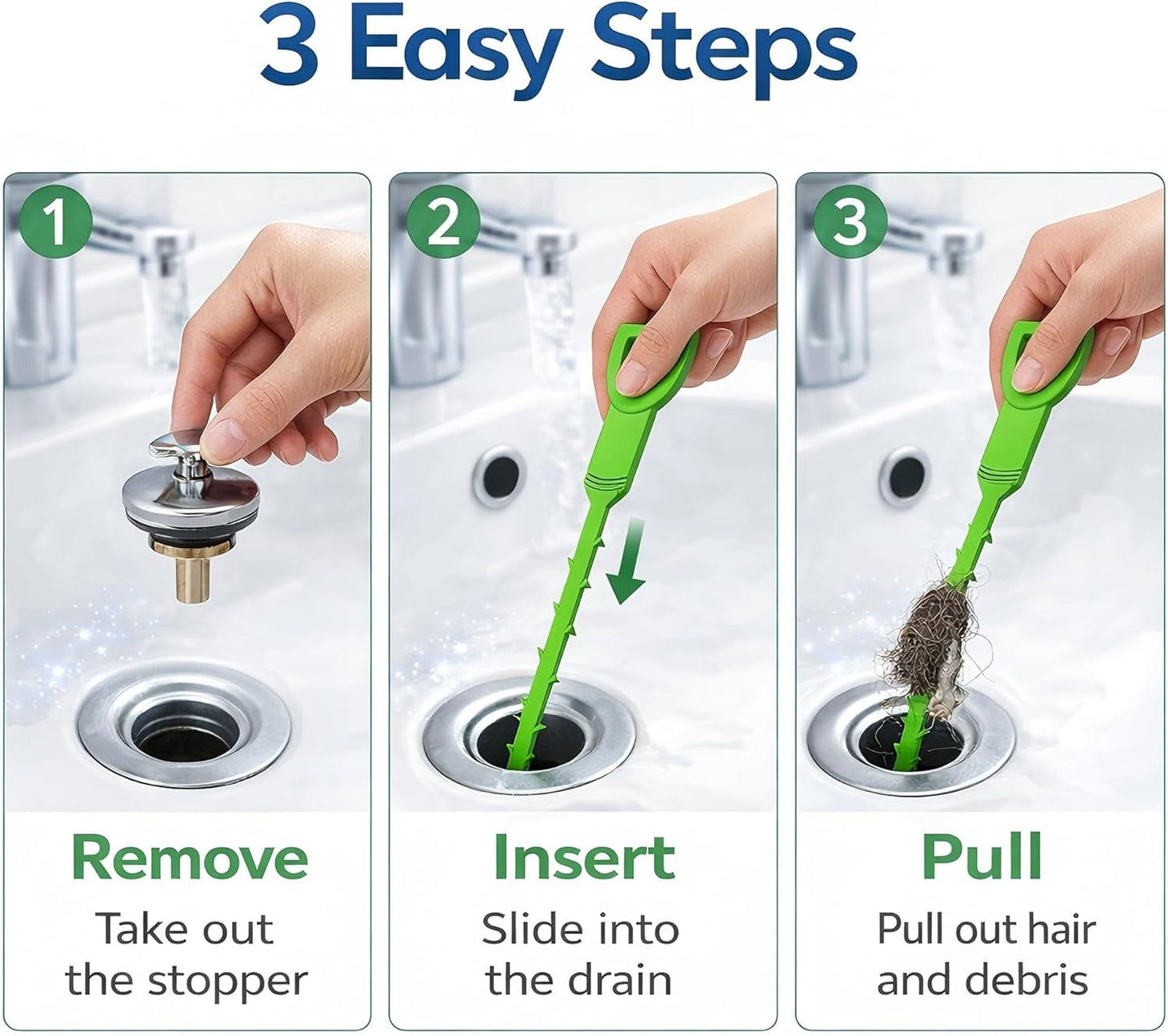 3 Easy Steps

1

Remove

Take out the stopper

2

Insert

Slide into the drain

3

Pull

Pull out hair and debris