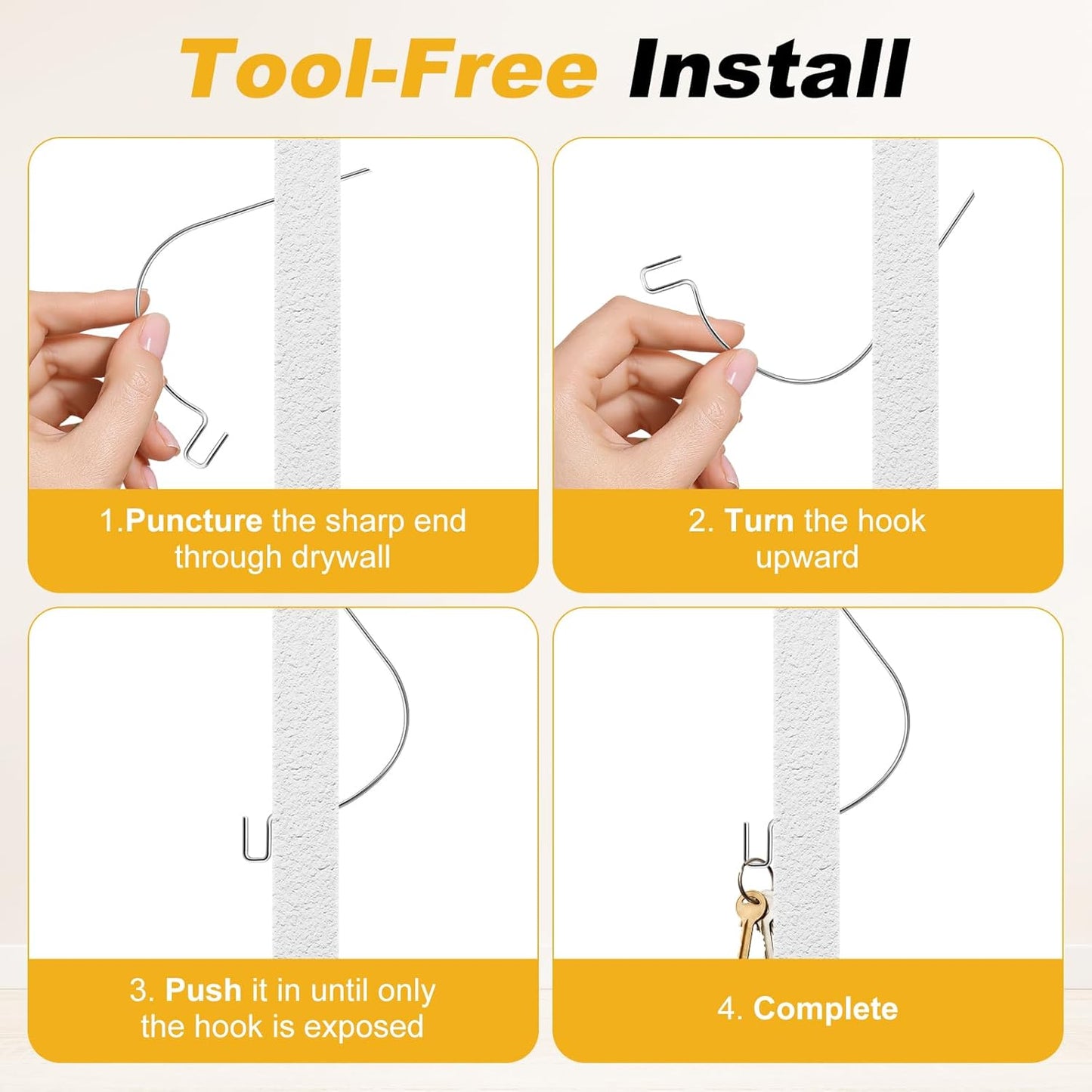 Tool-Free Install

1.Puncture the sharp end through drywall

2. Turn the hook upward

3. Push it in until only the hook is exposed

4. Complete