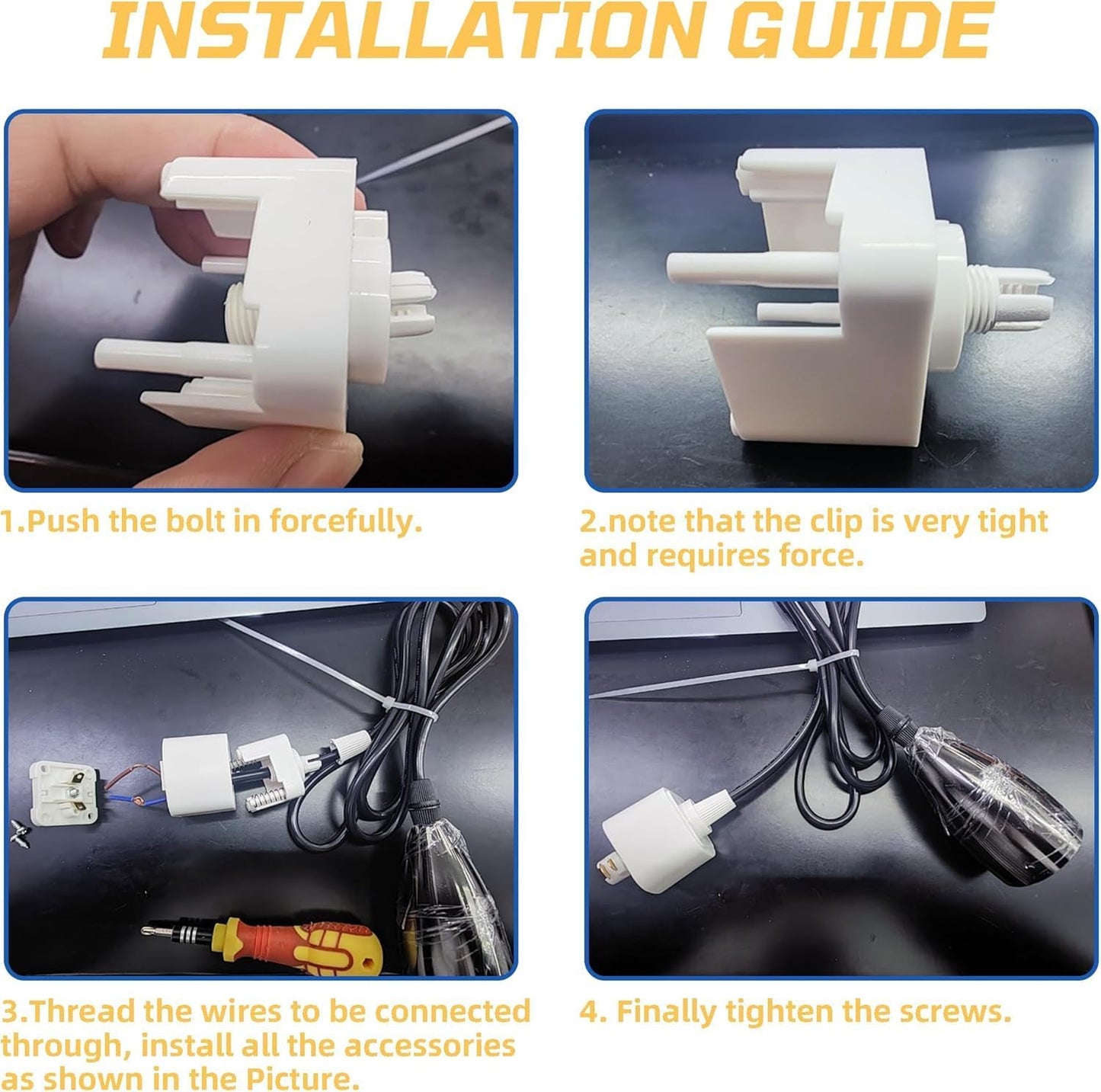 INSTALLATION GUIDE

1.Push the bolt in forcefully.

2.note that the clip is very tight and requires force.

3.Thread the wires to be connected through, install all the accessories as shown in the Picture.

4. Finally tighten the screws.