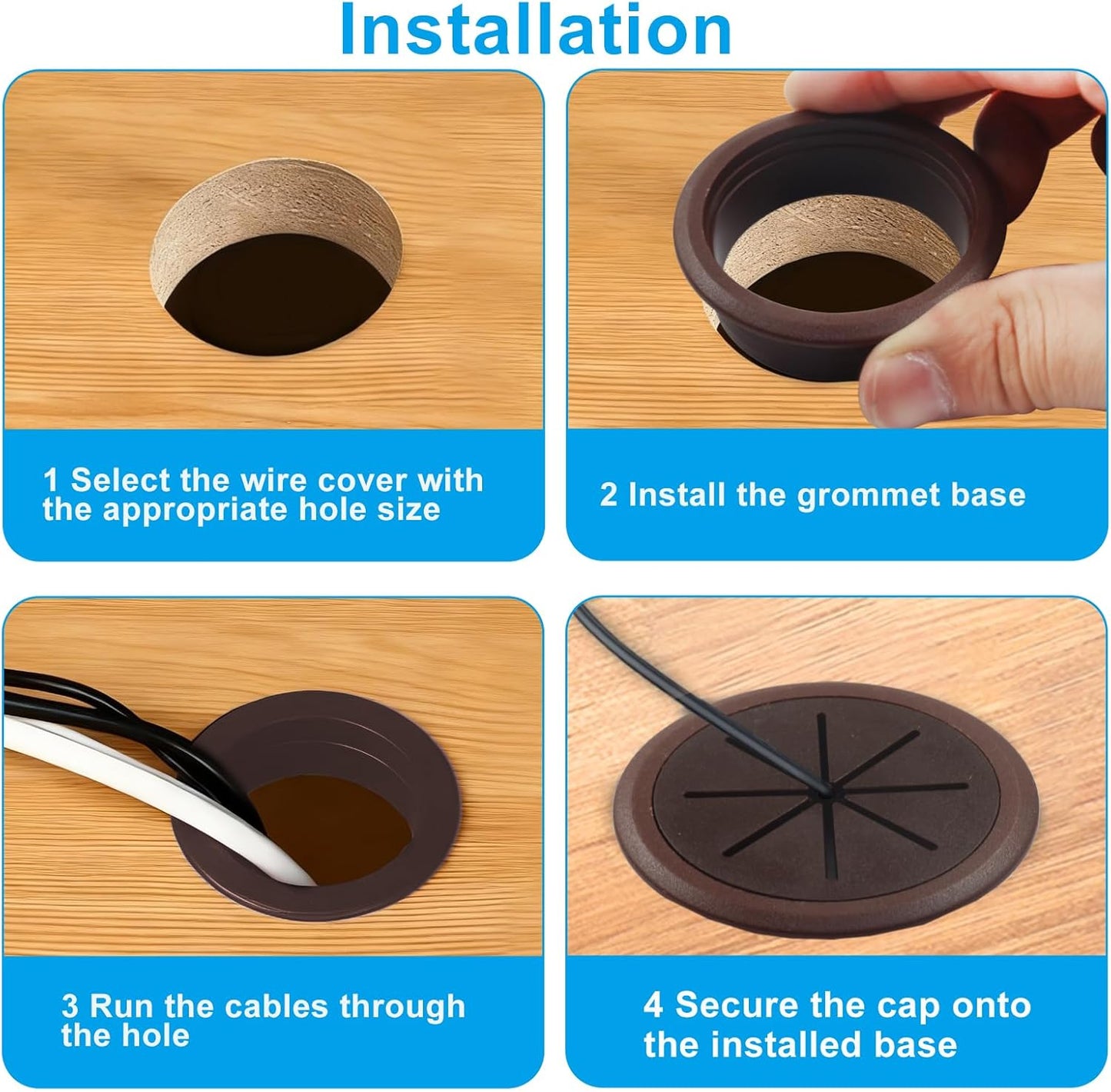 Installation

1 Select the wire cover with the appropriate hole size

2 Install the grommet base

3 Run the cables through the hole

4 Secure the cap onto the installed base