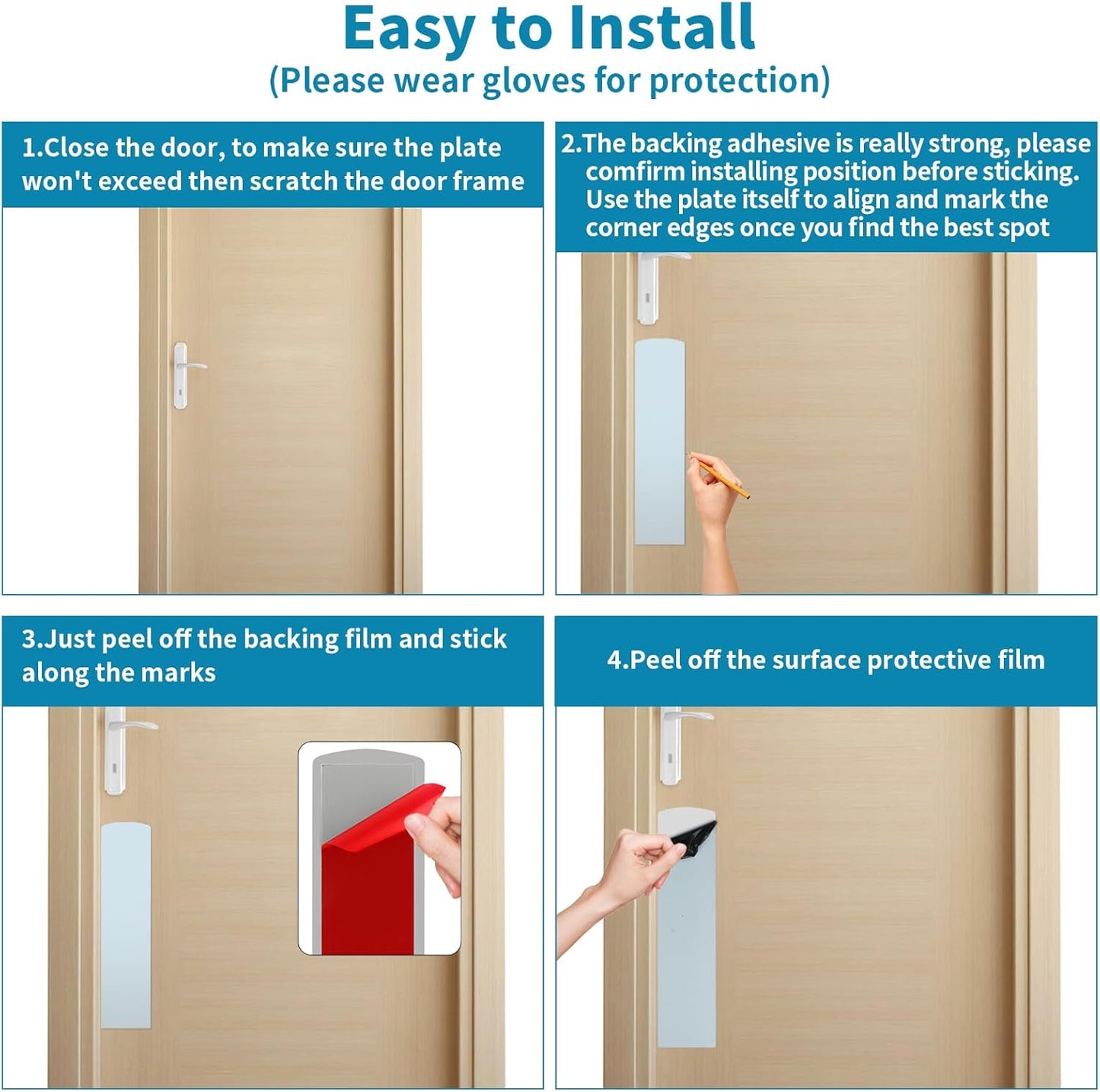 Easy to Install
(Please wear gloves for protection)

1.Close the door, to make sure the plate won't exceed then scratch the door frame

2.The backing adhesive is really strong, please comfirm installing position before sticking. Use the plate itself to align and mark the corner edges once you find the best spot

3.Just peel off the backing film and stick along the marks

4.Peel off the surface protective film