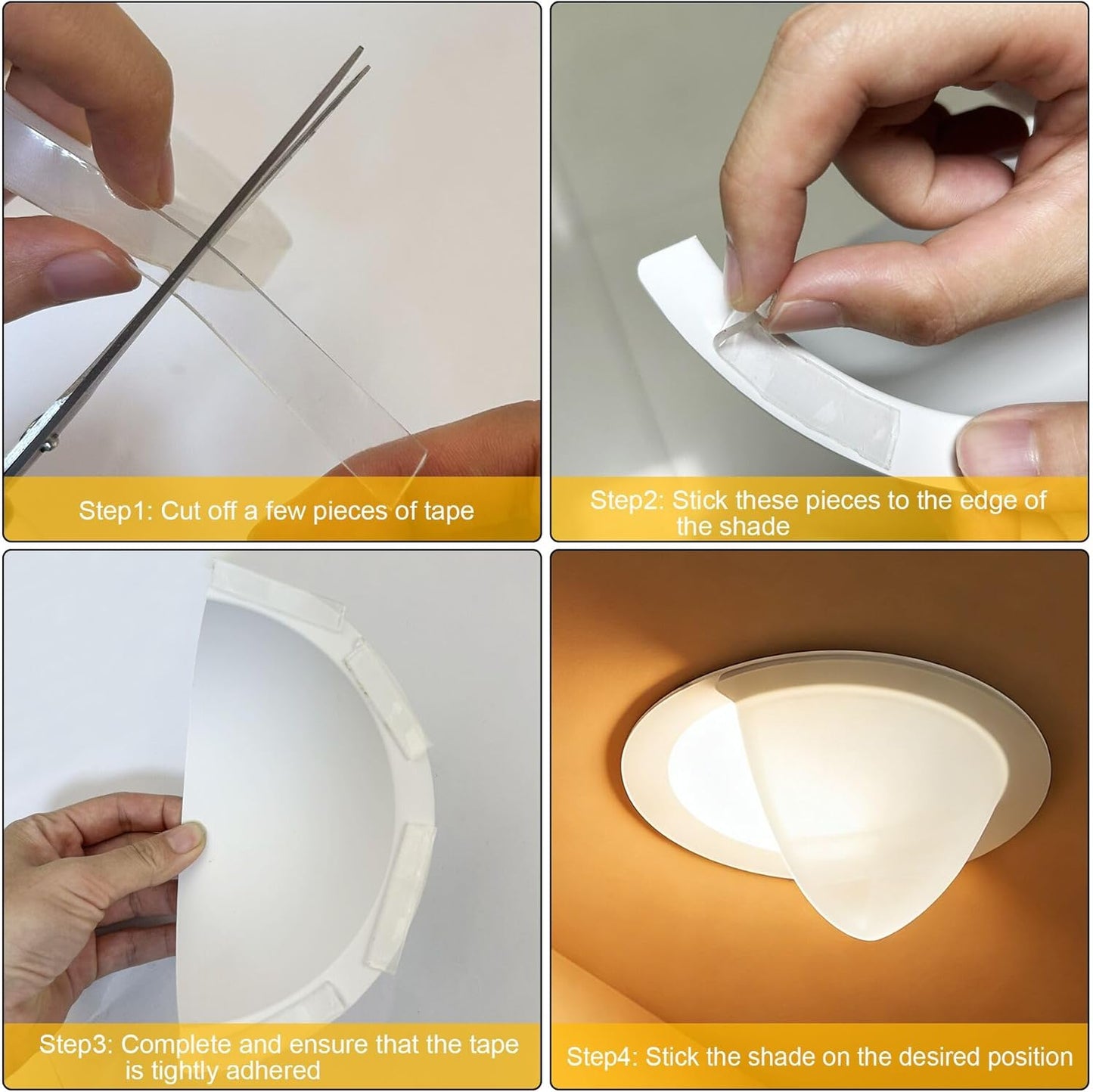 Step1: Cut off a few pieces of tape

Step2: Stick these pieces to the edge of the shade

Step3: Complete and ensure that the tape is tightly adhered

Step4: Stick the shade on the desired position