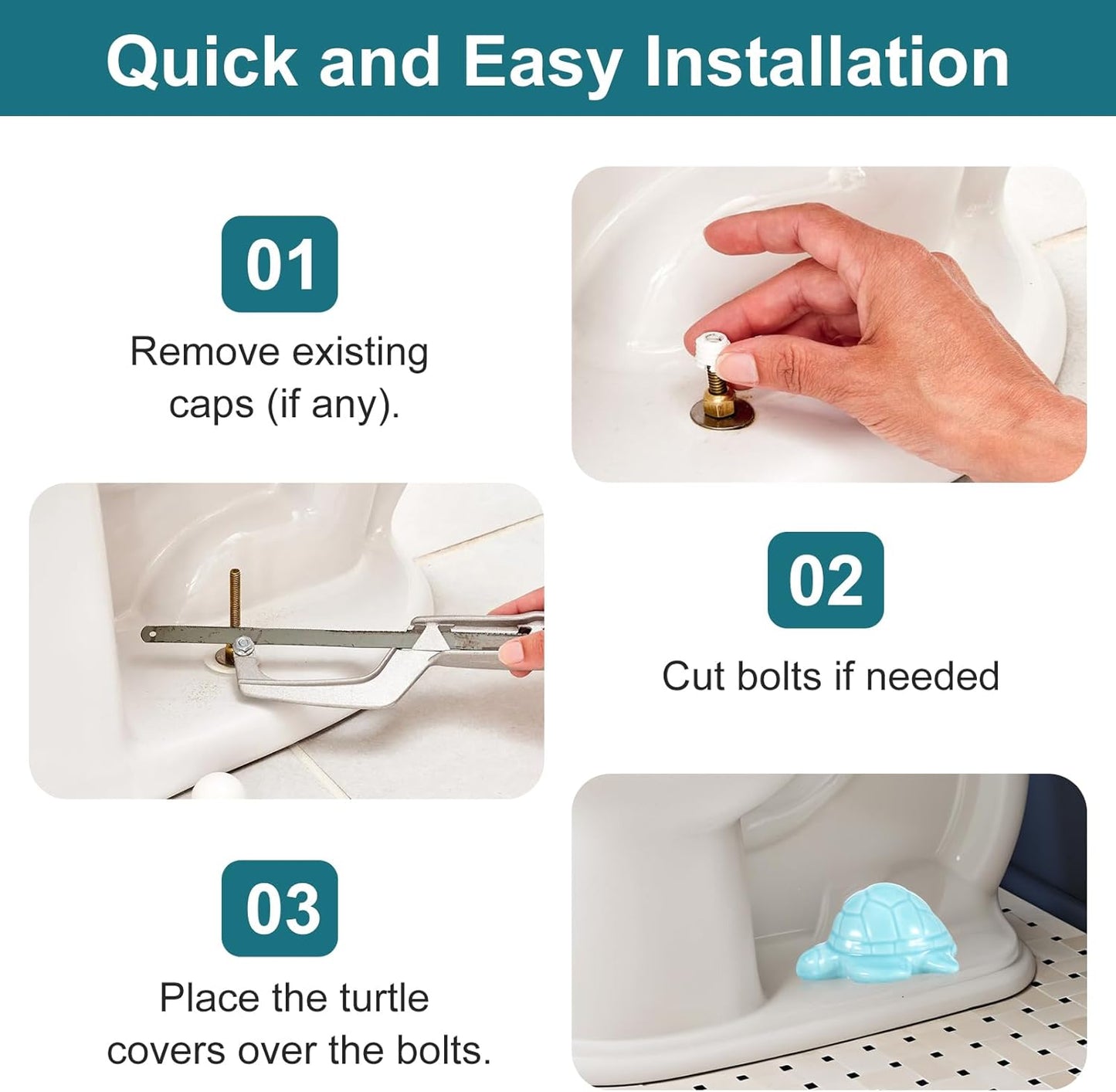 Quick and Easy Installation

01

Remove existing caps (if any).

02

Cut bolts if needed

03

Place the turtle covers over the bolts.