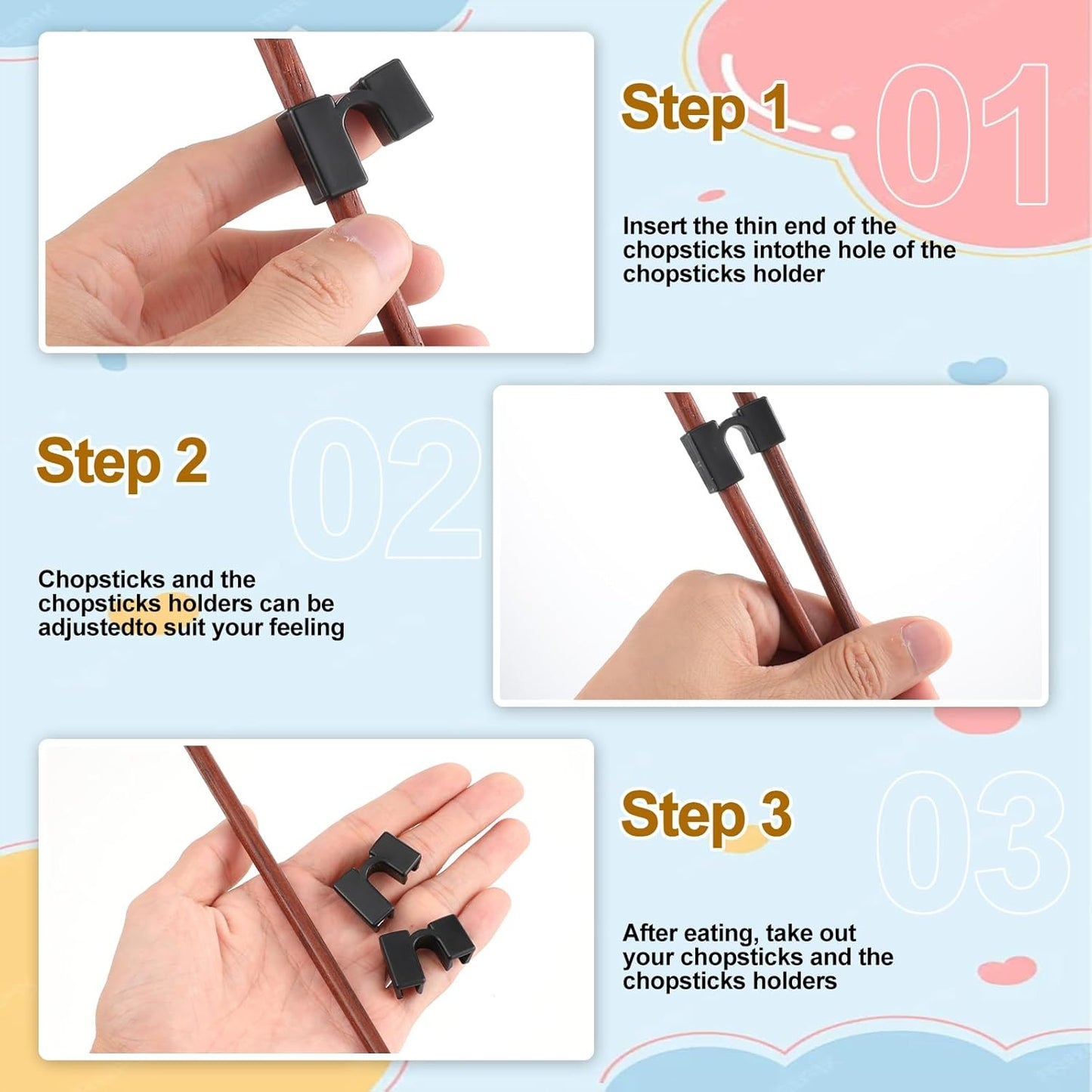 Step 1 01

Insert the thin end of the chopsticks intothe hole of the chopsticks holder

Step 2 02

Chopsticks and the chopsticks holders can be adjustedto suit your feeling

Step 3 03

After eating, take out your chopsticks and the chopsticks holders