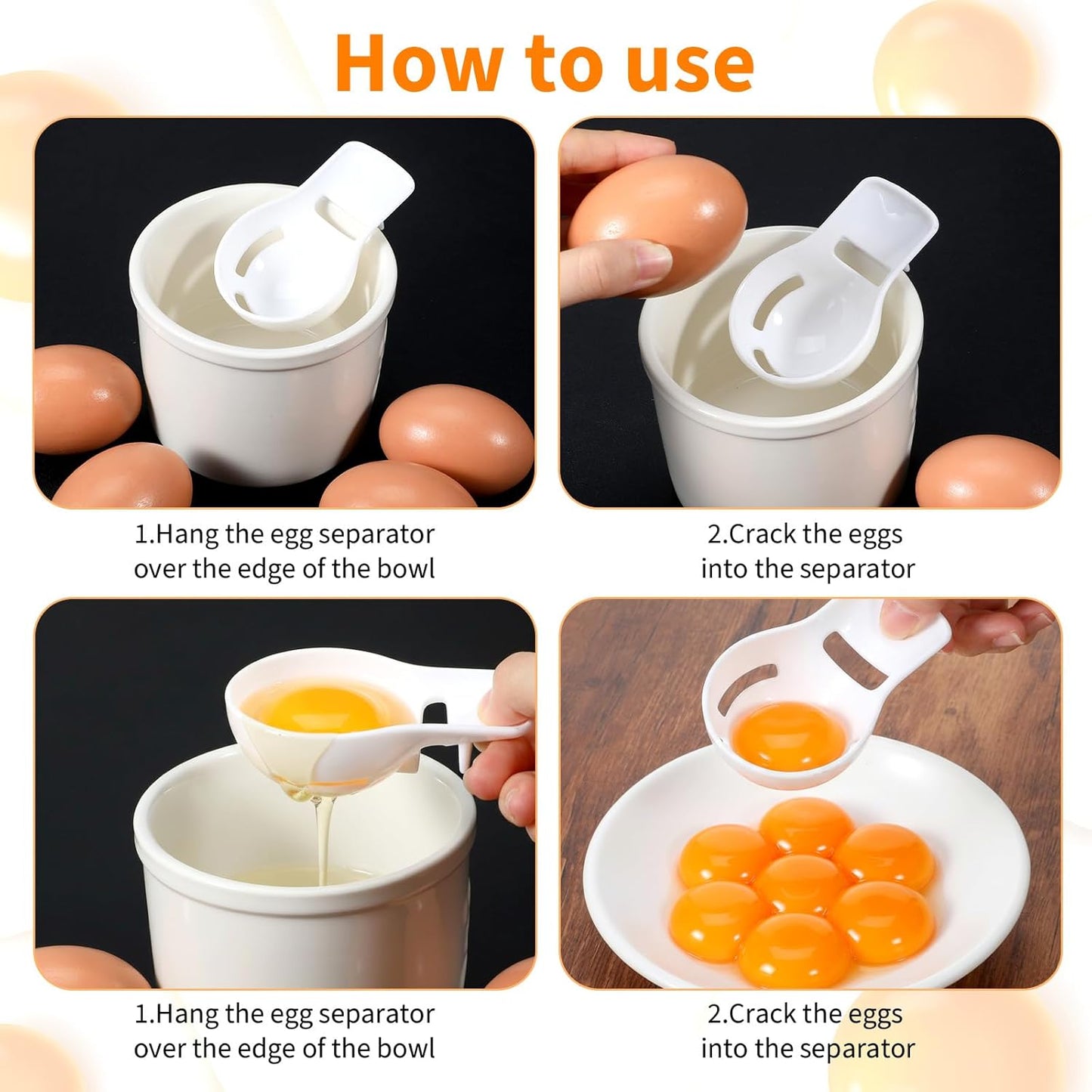 How to use

1.Hang the egg separator
over the edge of the bowl

2.Crack the eggs
into the separator

1.Hang the egg separator
over the edge of the bowl

2.Crack the eggs
into the separator