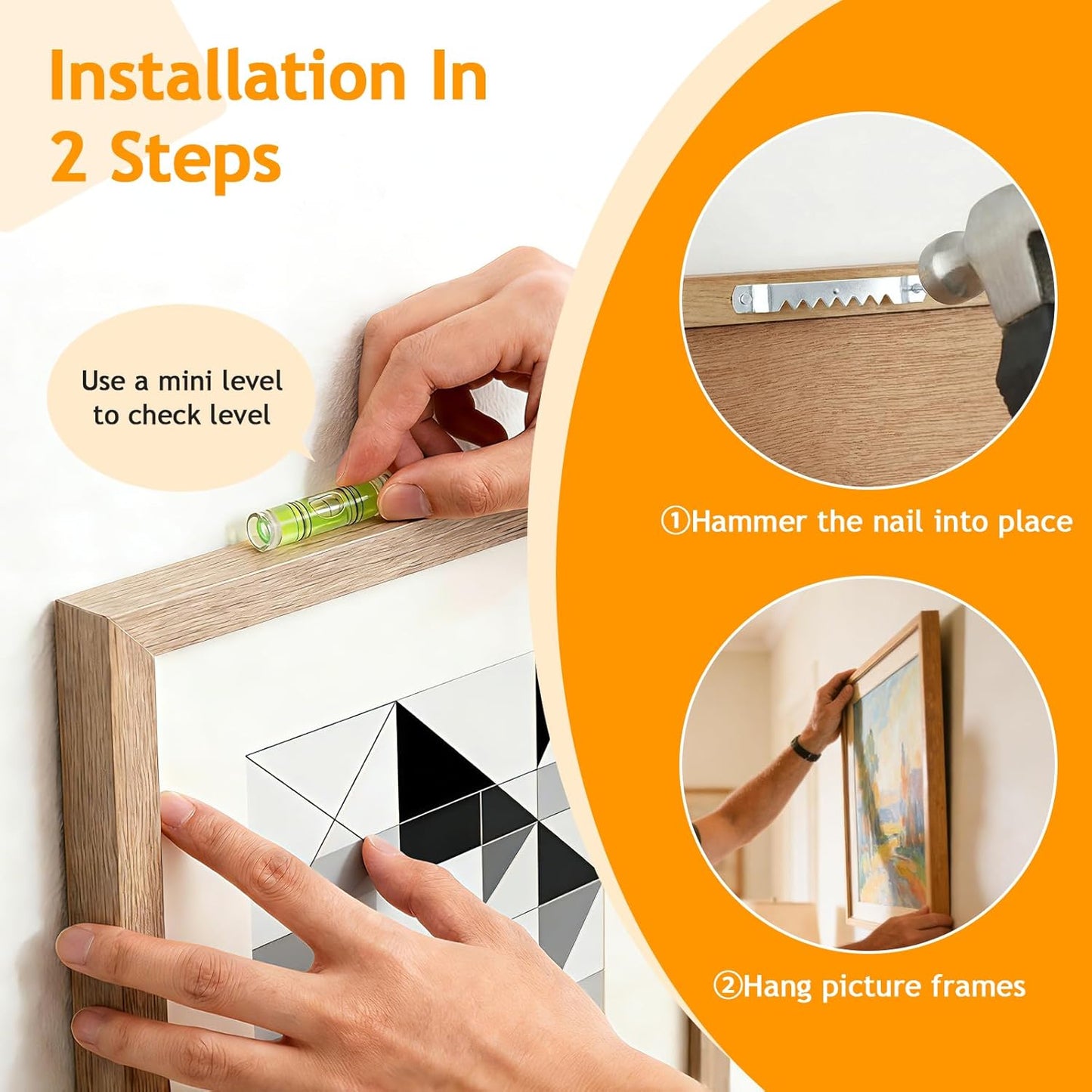 Installation In 2 Steps

Use a mini level to check level

①Hammer the nail into place

②Hang picture frames