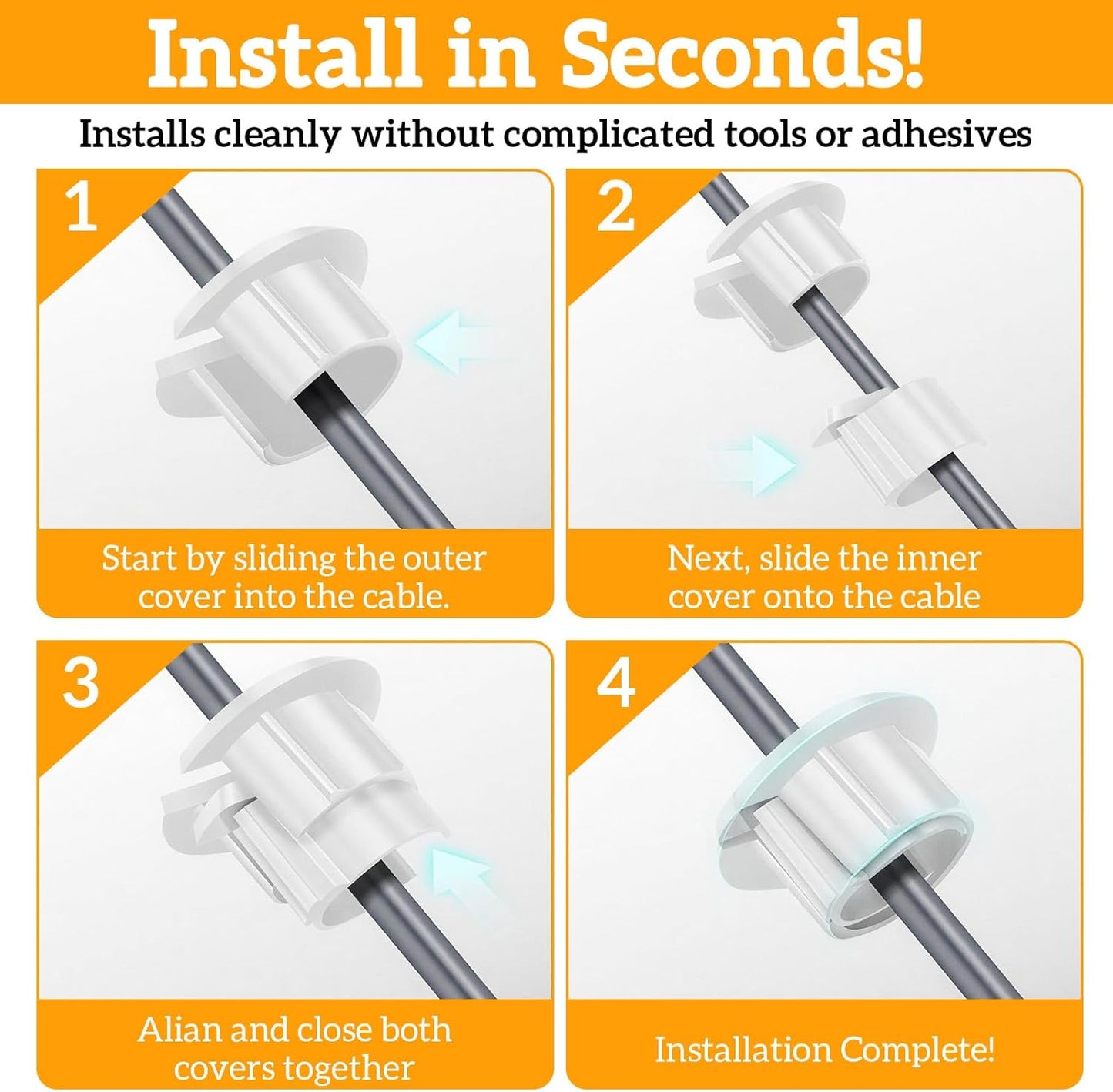 Install in Seconds!

Installs cleanly without complicated tools or adhesives

1

Start by sliding the outer cover into the cable.

2

Next, slide the inner cover onto the cable

3

Alian and close both covers together

4

Installation Complete!