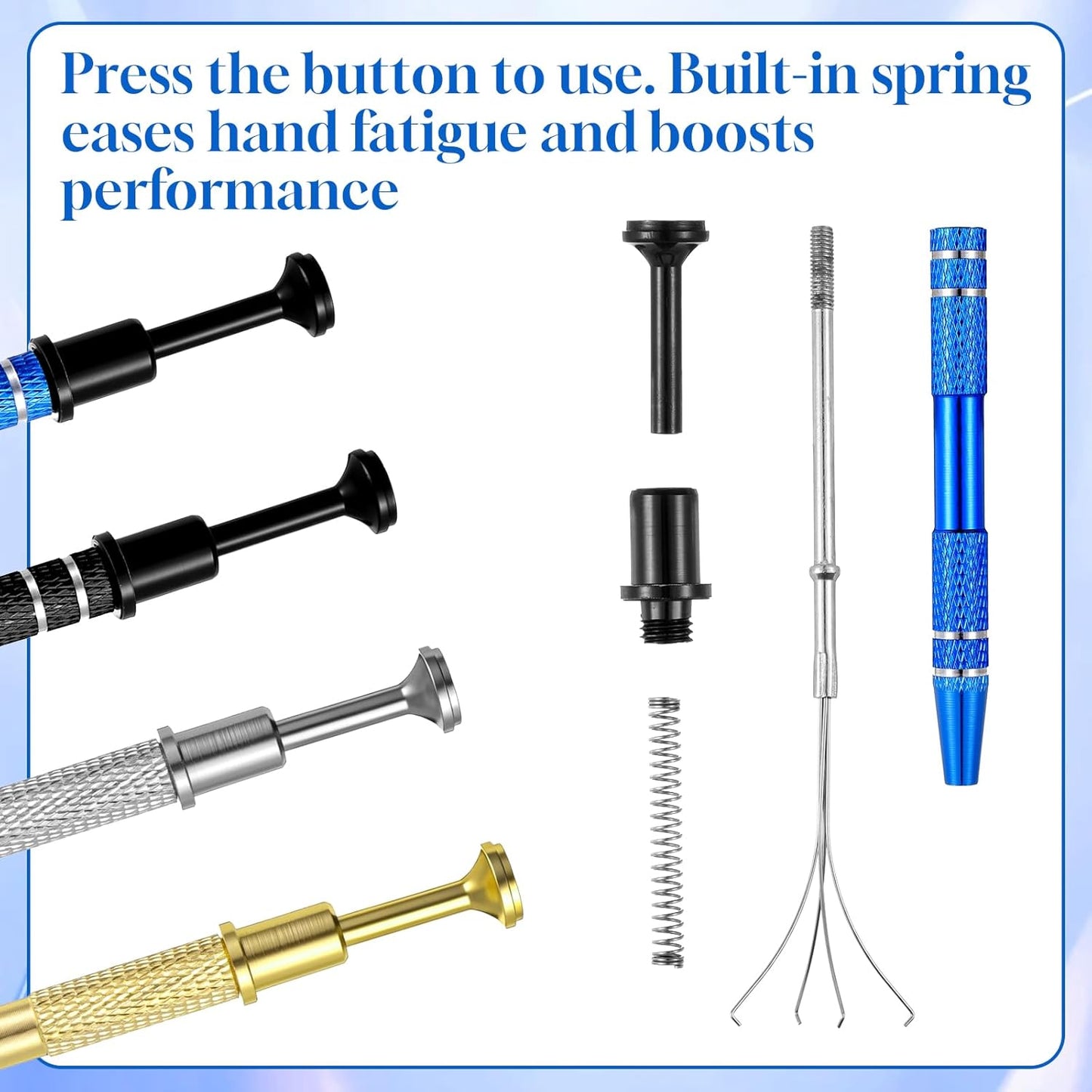 Press the button to use. Built-in spring eases hand fatigue and boosts performance