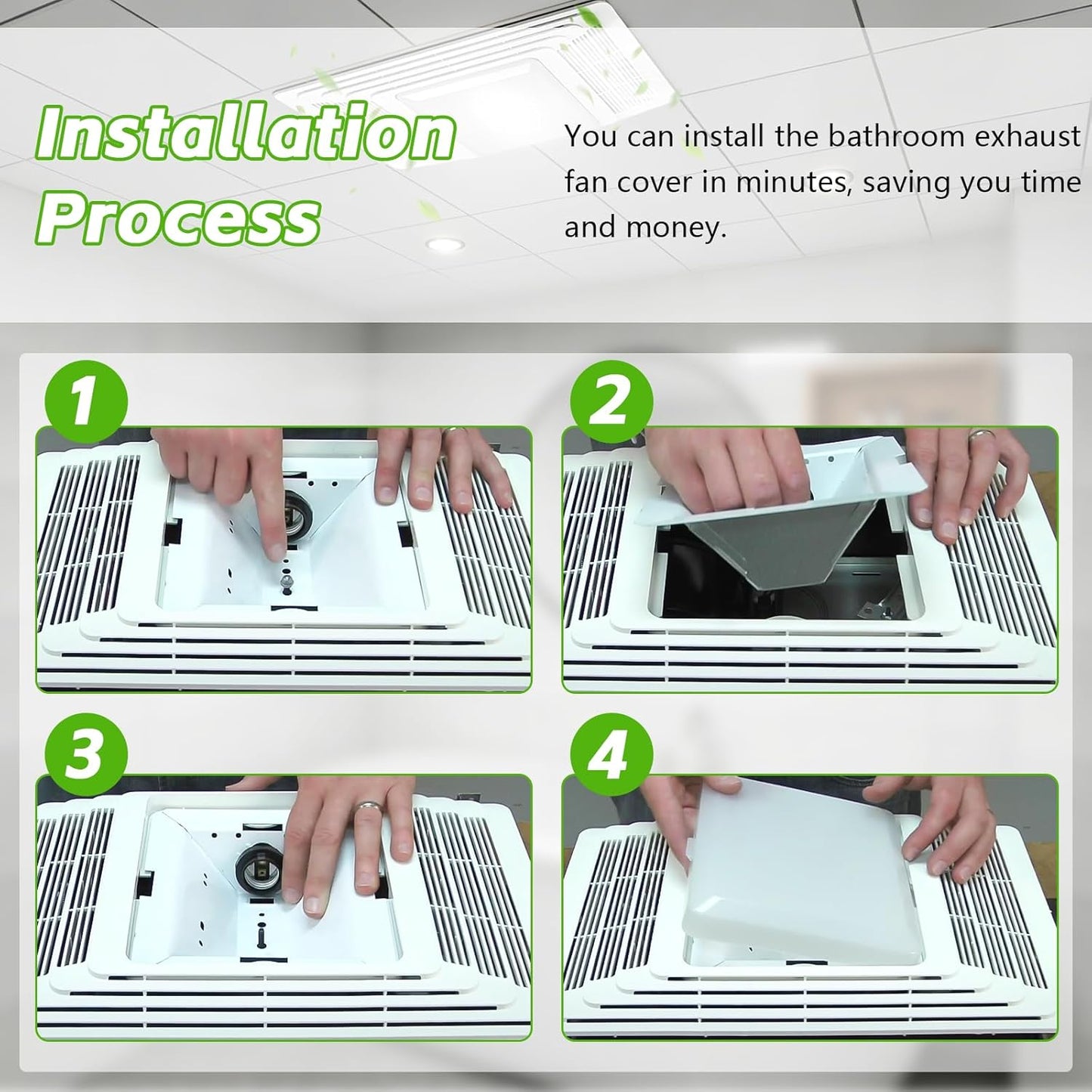 Installation Process

You can install the bathroom exhaust fan cover in minutes, saving you time and money.

1

2

3

4