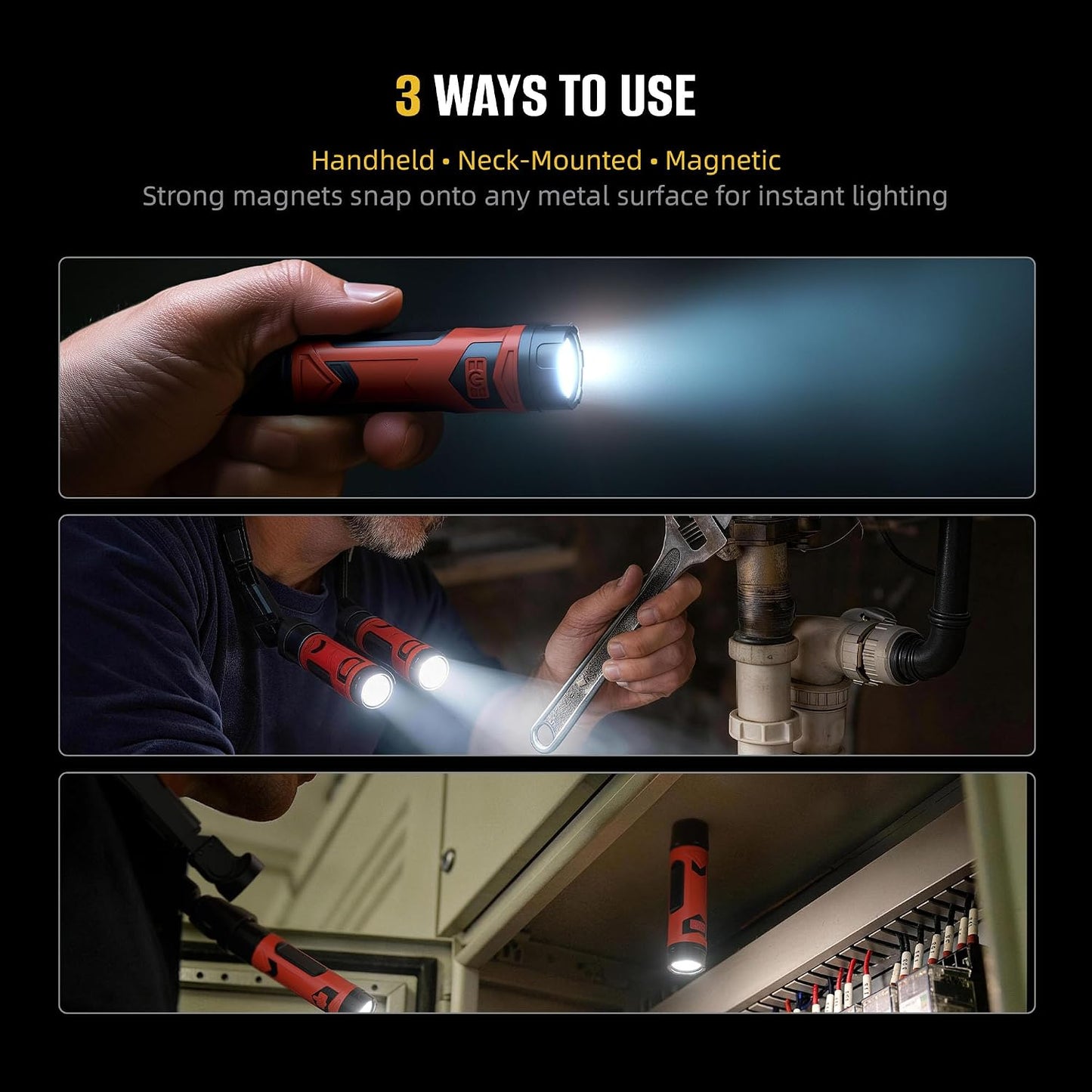 3 WAYS TO USE

Handheld • Neck-Mounted • Magnetic
Strong magnets snap onto any metal surface for instant lighting