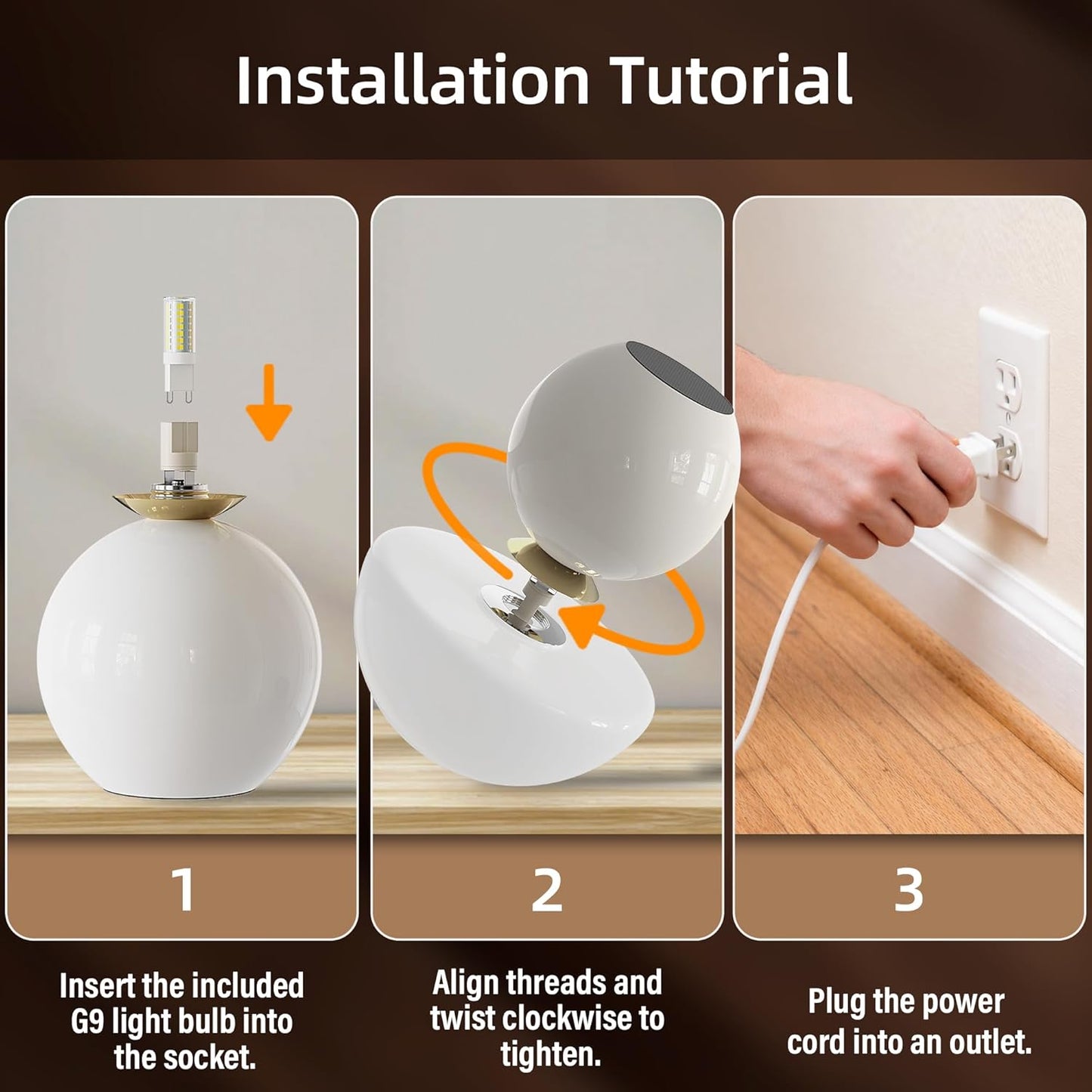 Installation Tutorial

1

Insert the included G9 light bulb into the socket.

2

Align threads and twist clockwise to tighten.

3

Plug the power cord into an outlet.