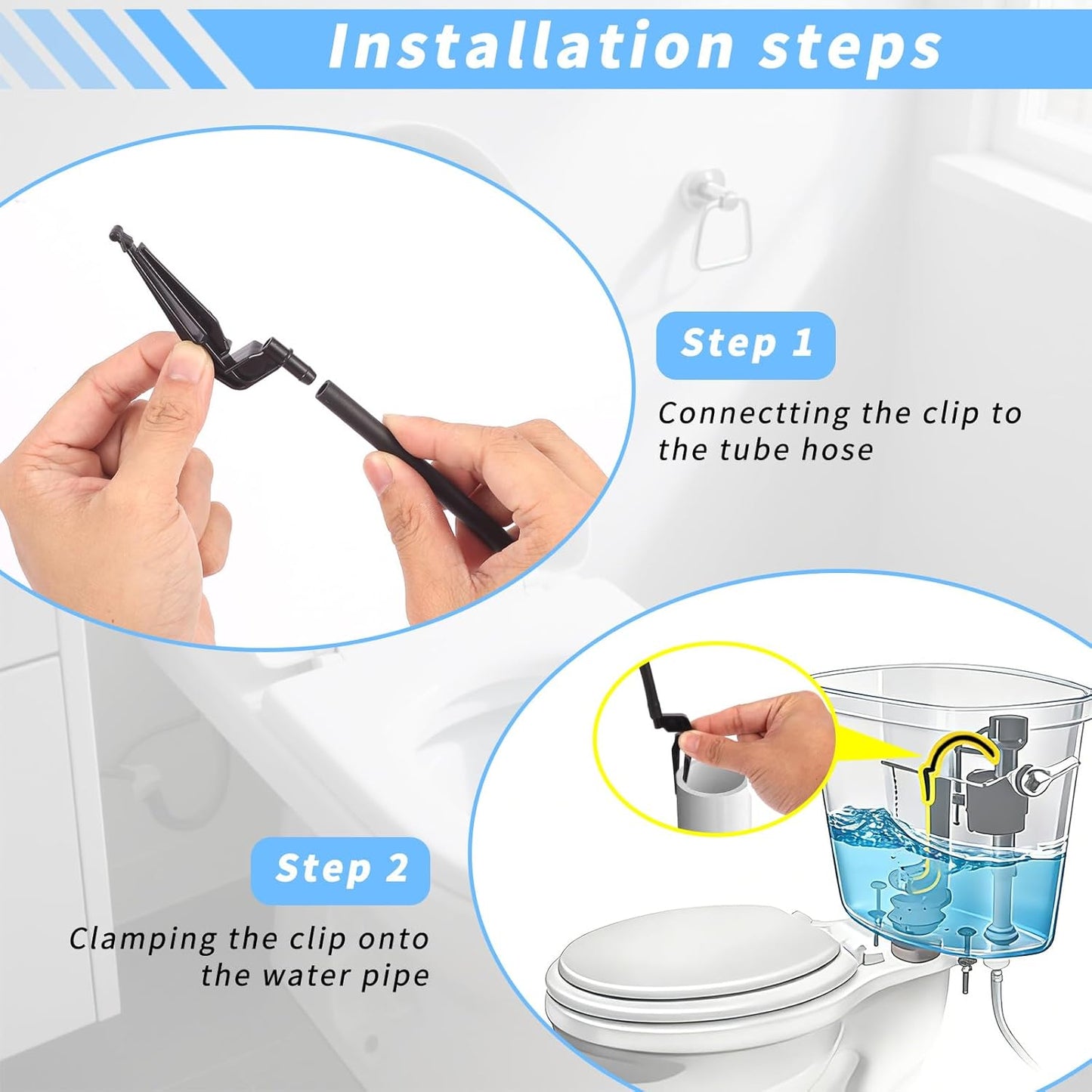 Installation steps

Step 1

Connectting the clip to the tube hose

Step 2

Clamping the clip onto the water pipe