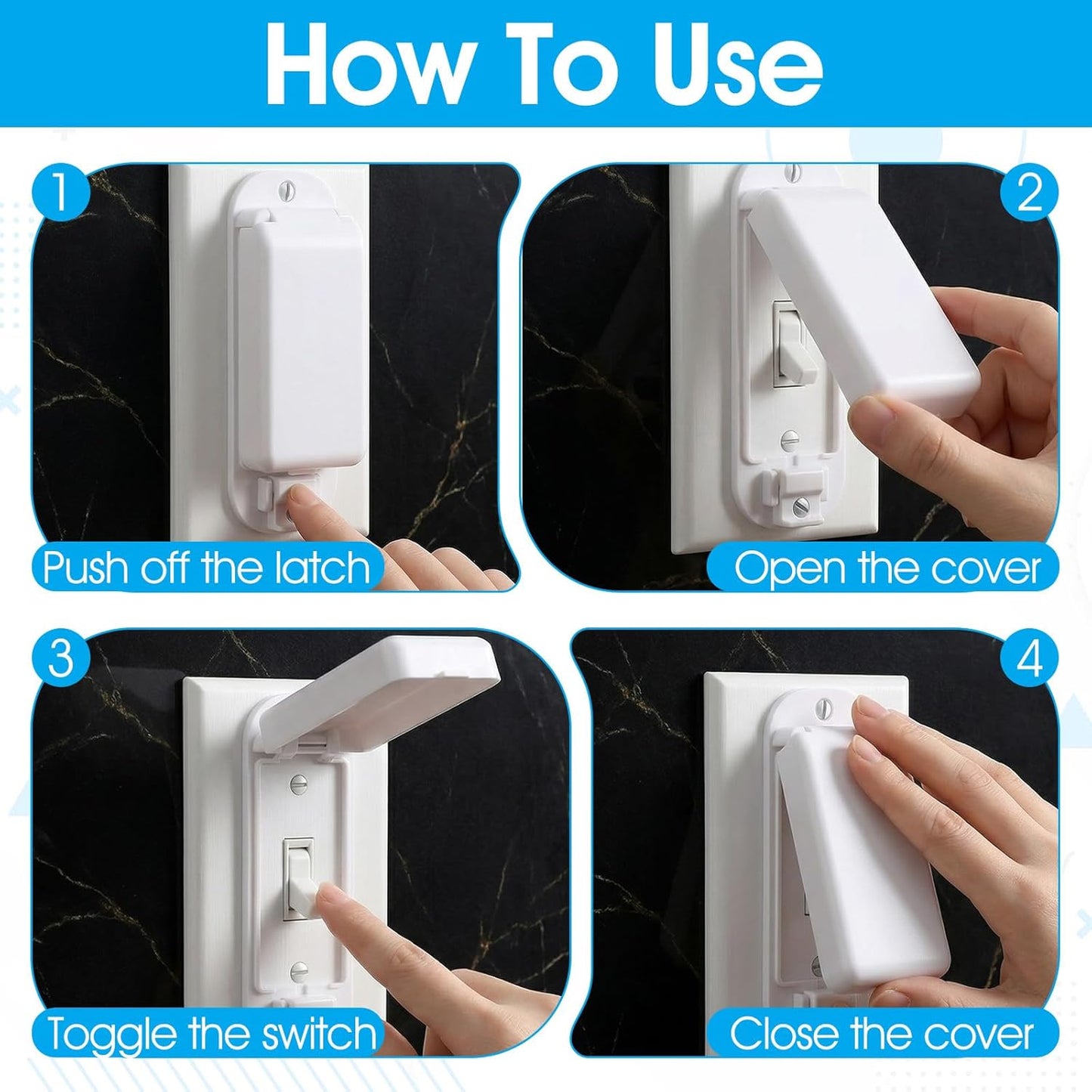 How To Use

1

Push off the latch

2

Open the cover

3

Toggle the switch

4

Close the cover