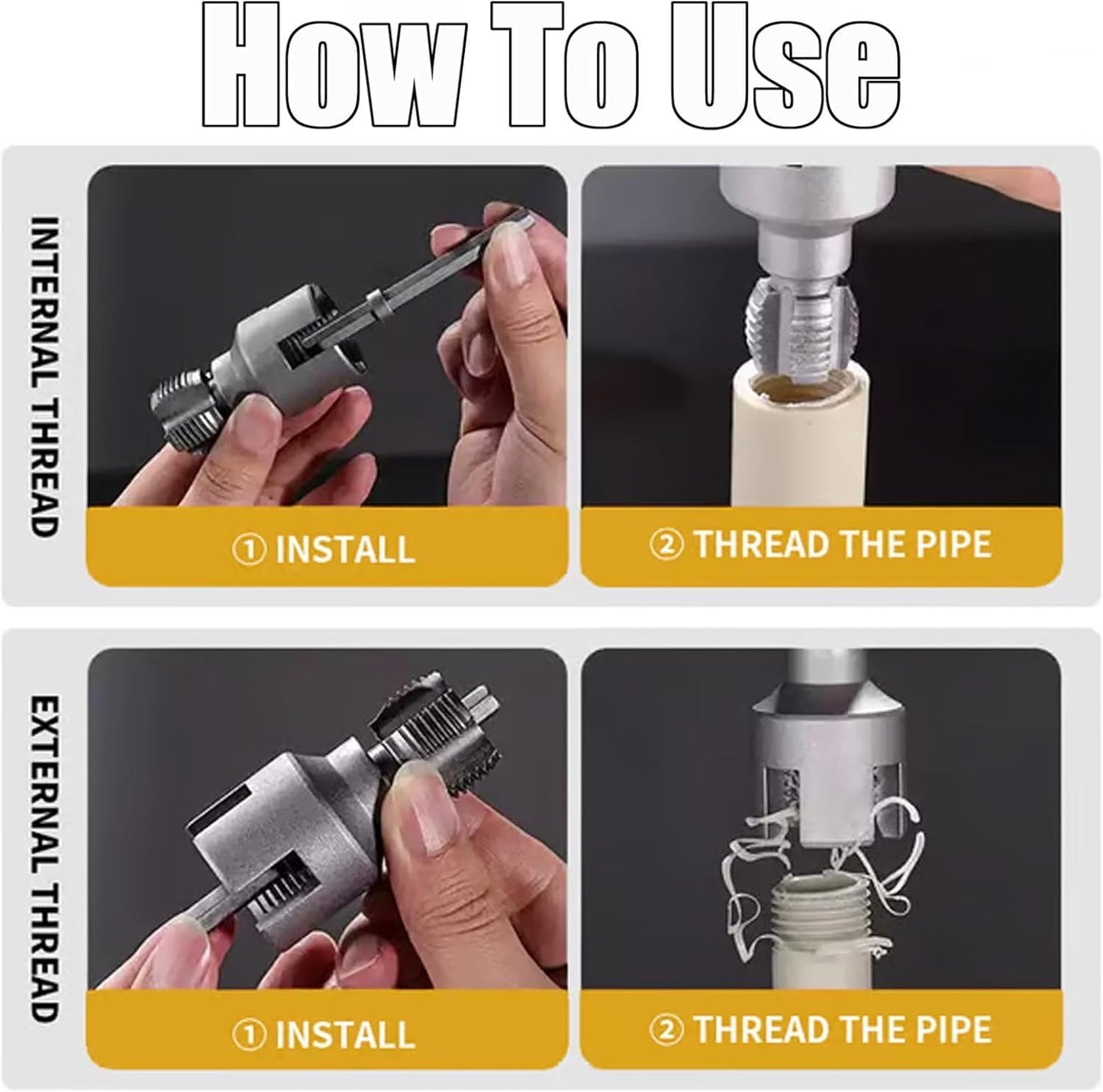 How To Use

INTERNAL THREAD

① INSTALL

② THREAD THE PIPE

EXTERNAL THREAD

① INSTALL

② THREAD THE PIPE