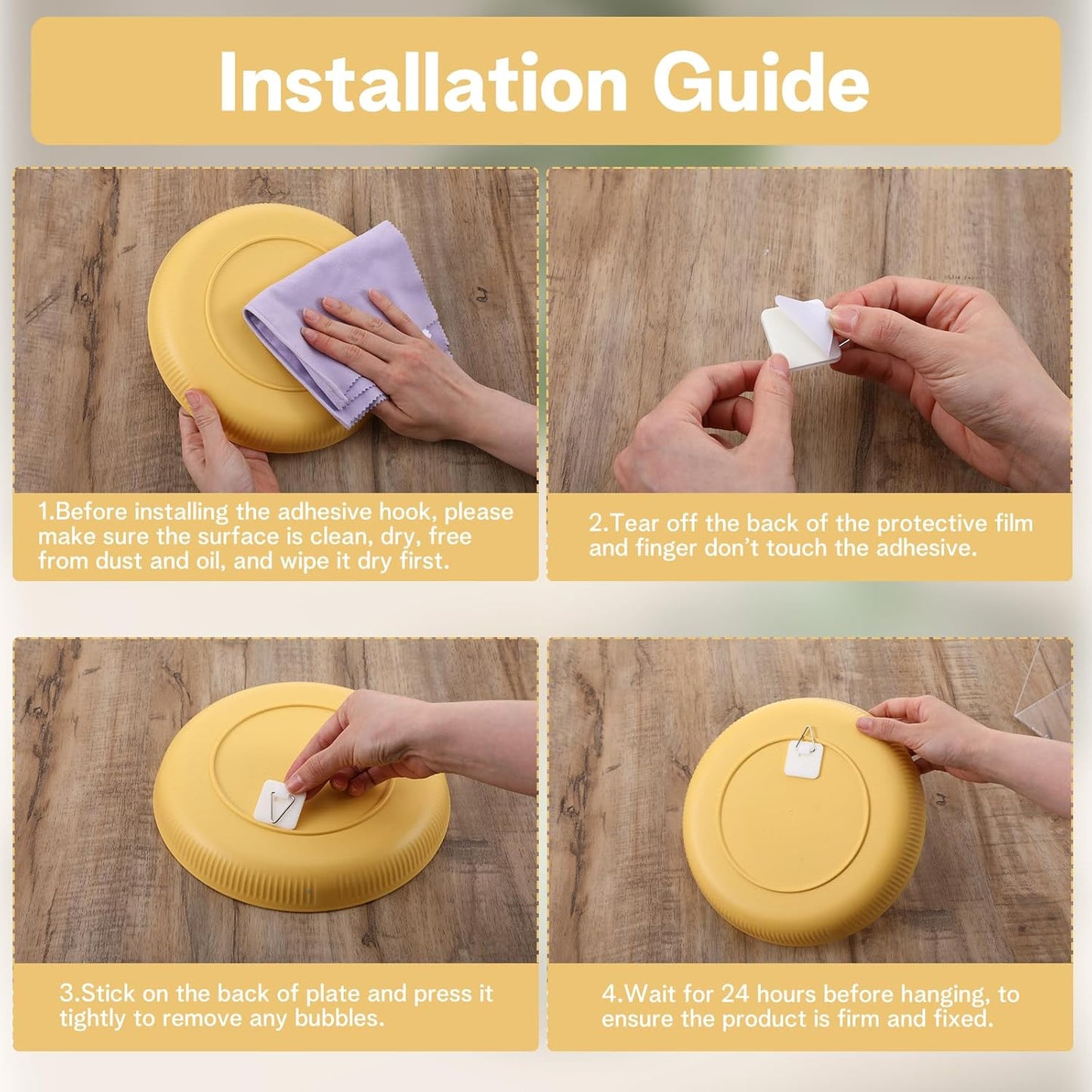 Installation Guide

1.Before installing the adhesive hook, please make sure the surface is clean, dry, free from dust and oil, and wipe it dry first.

2.Tear off the back of the protective film and finger don't touch the adhesive.

3.Stick on the back of plate and press it tightly to remove any bubbles.

4.Wait for 24 hours before hanging, to ensure the product is firm and fixed.