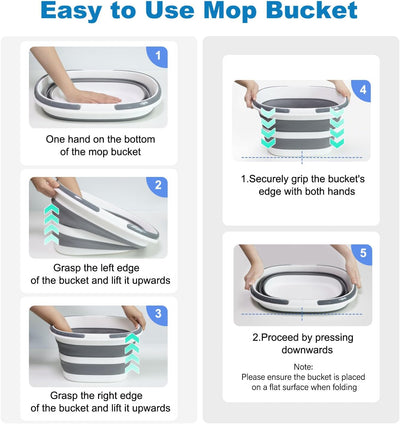 Easy to Use Mop Bucket

1

One hand on the bottom of the mop bucket

2

Grasp the left edge of the bucket and lift it upwards

3

Grasp the right edge of the bucket and lift it upwards

4

1.Securely grip the bucket's edge with both hands

5

2.Proceed by pressing downwards

Note:
Please ensure the bucket is placed on a flat surface when folding