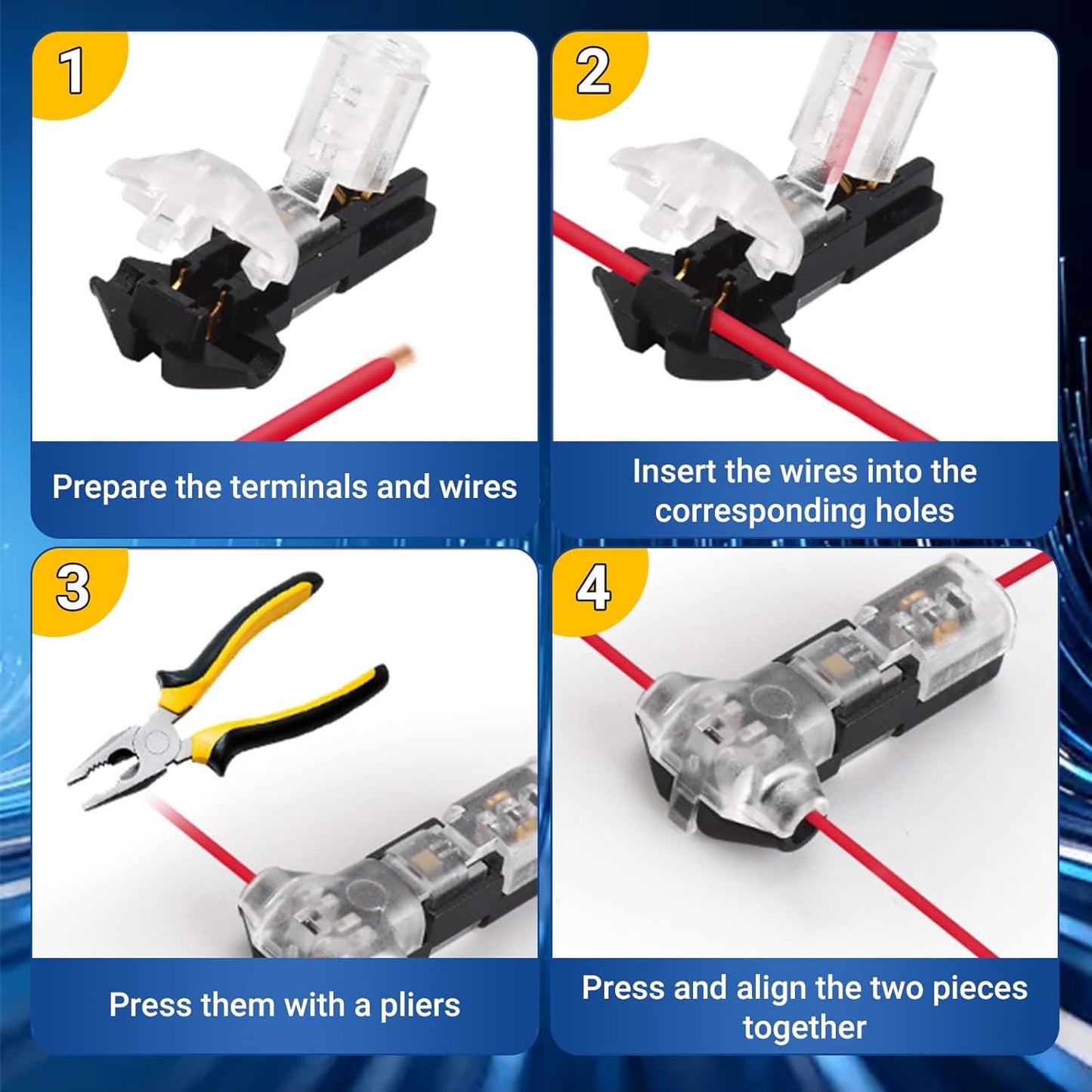 1

Prepare the terminals and wires

2

Insert the wires into the corresponding holes

3

Press them with a pliers

4

Press and align the two pieces together