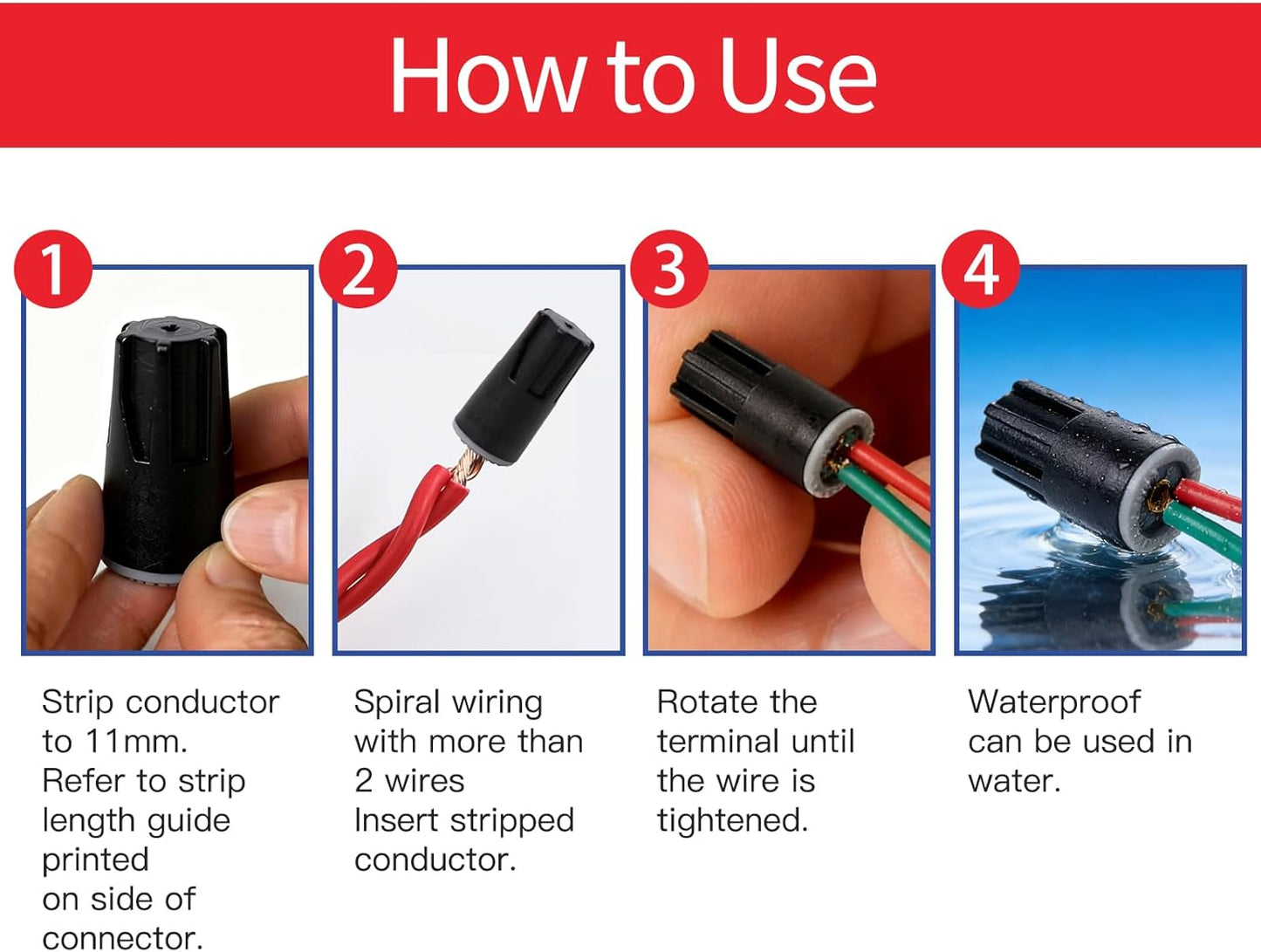 How to Use

1

Strip conductor to 11mm.
Refer to strip length guide printed
on side of connector.

2

Spiral wiring with more than 2 wires
Insert stripped conductor.

3

Rotate the terminal until the wire is tightened.

4

Waterproof can be used in water.