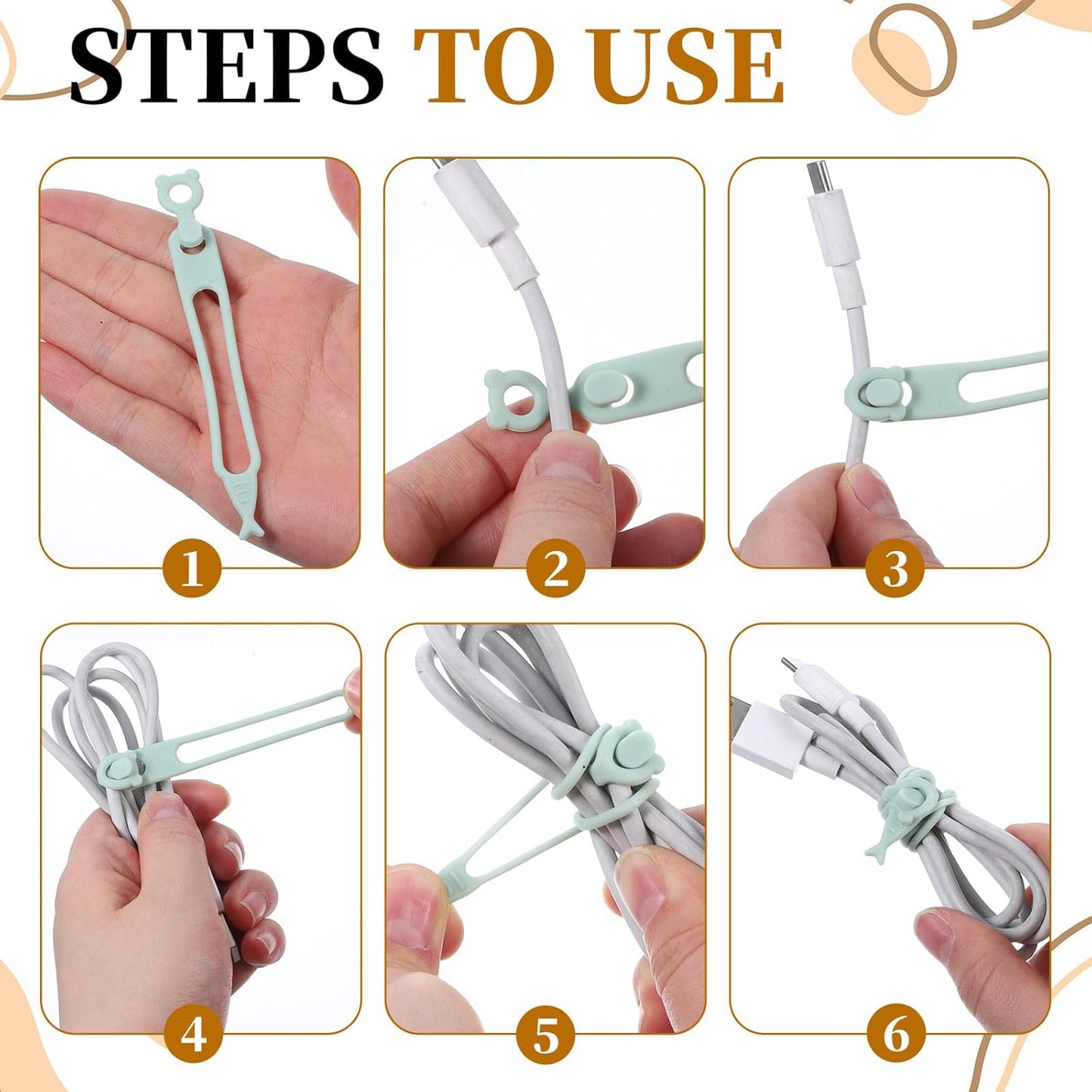 STEPS TO USE

1

2

3

4

5

6