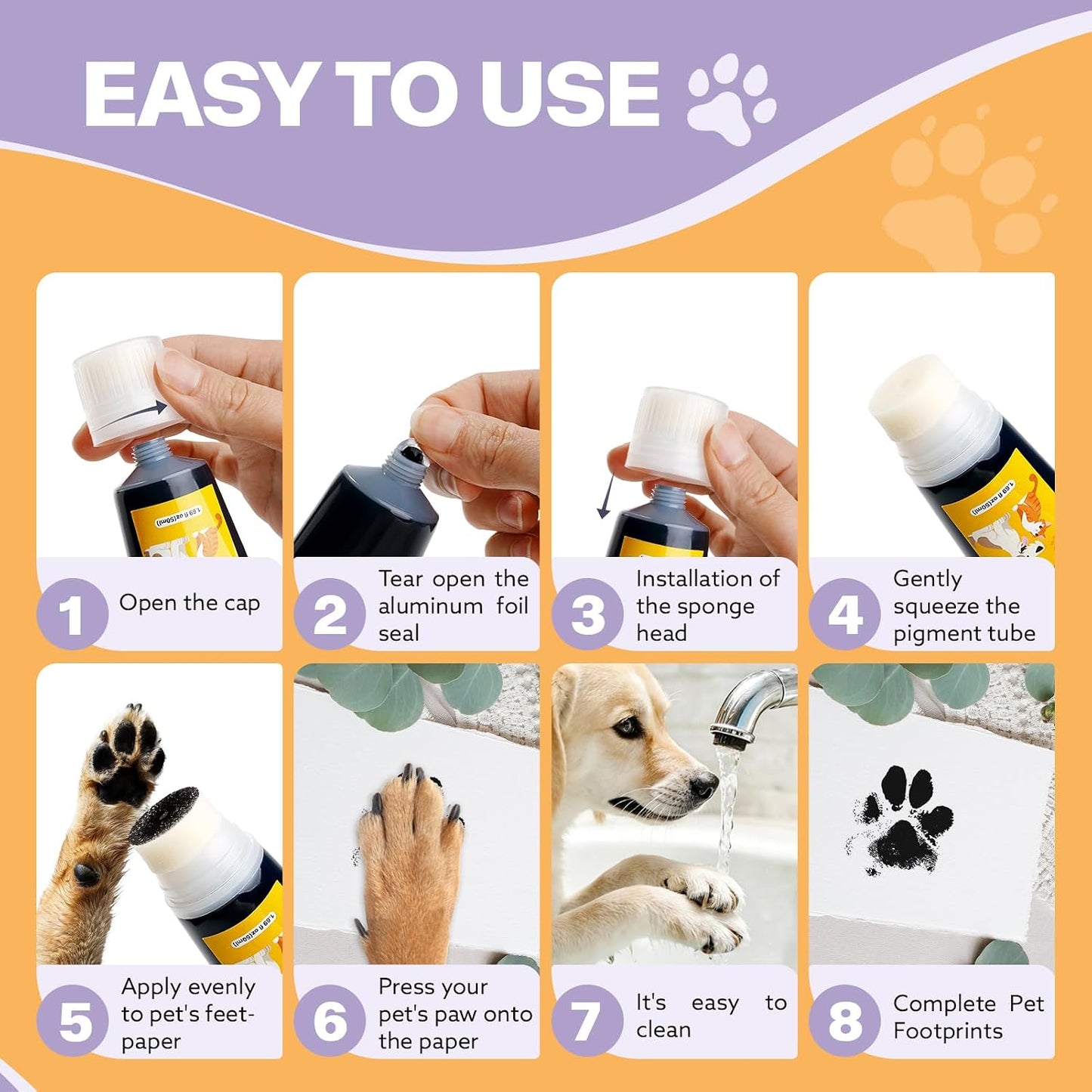 EASY TO USE

1.69 fl oz(50ml)

1 Open the cap

2 Tear open the aluminum foil seal

3 Installation of the sponge head

1.69 fl oz(50ml)

4 Gently squeeze the pigment tube

1.69 fl oz(50ml)

5 Apply evenly to pet's feet-paper

6 Press your pet's paw onto the paper

7 It's easy to clean

8 Complete Pet Footprints