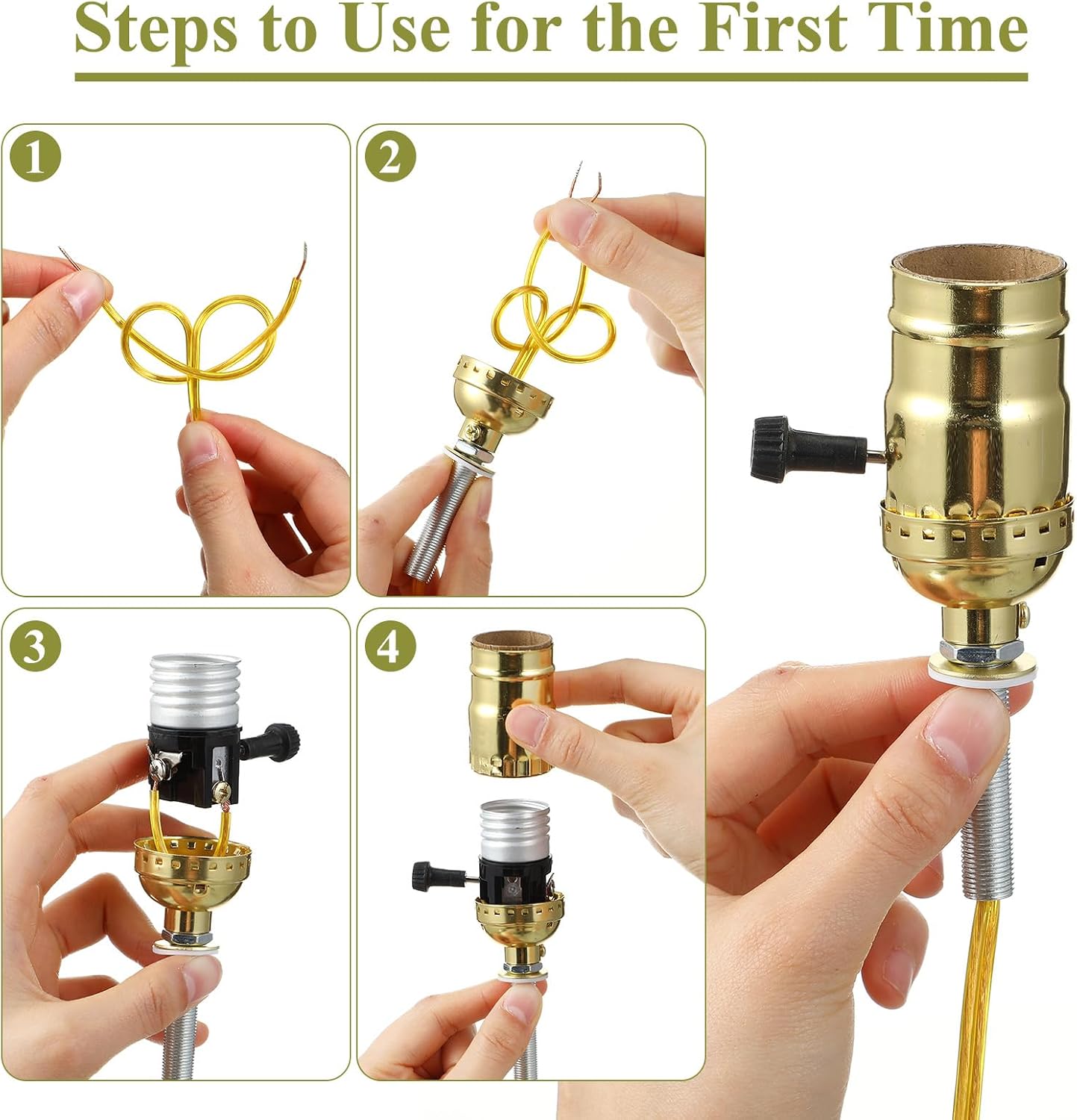 Steps to Use for the First Time

1

2

3

4