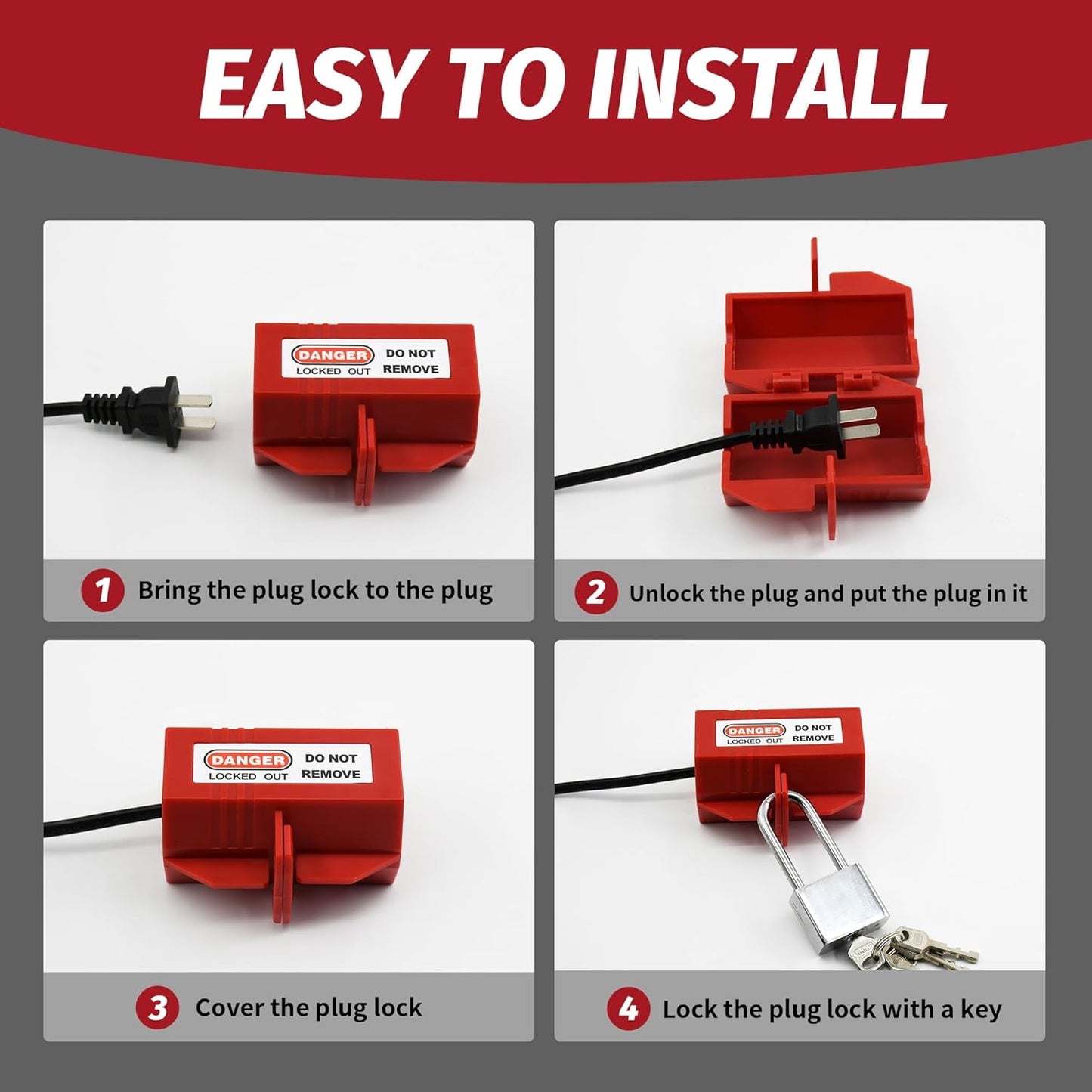 EASY TO INSTALL

DANGER
LOCKED OUT
DO NOT
REMOVE

1 Bring the plug lock to the plug

2 Unlock the plug and put the plug in it

DANGER
LOCKED OUT
DO NOT
REMOVE

3 Cover the plug lock

DANGER
LOCKED OUT
DO NOT
REMOVE

4 Lock the plug lock with a key