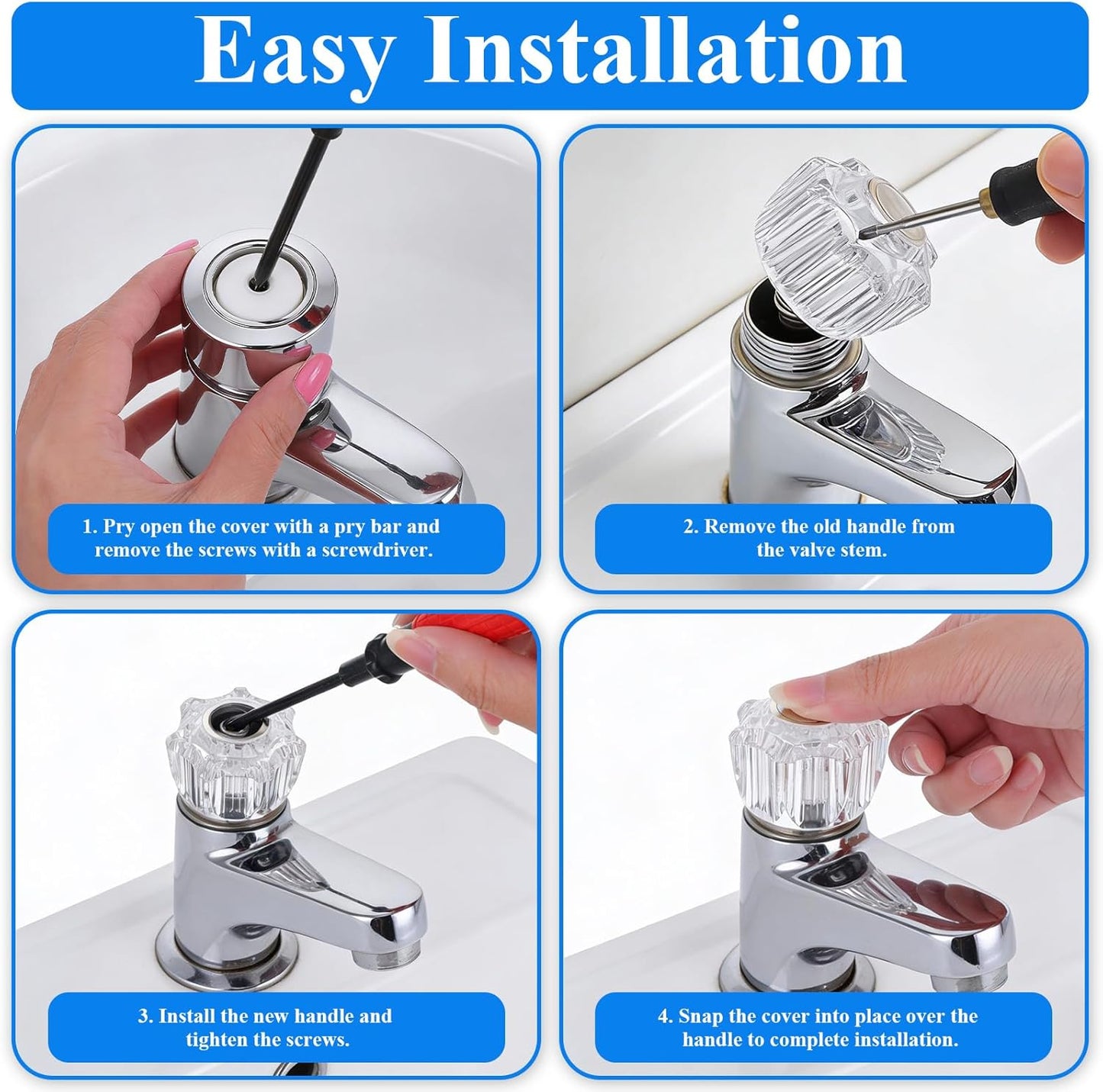 Easy Installation

1. Pry open the cover with a pry bar and remove the screws with a screwdriver.

2. Remove the old handle from the valve stem.

3. Install the new handle and tighten the screws.

4. Snap the cover into place over the handle to complete installation.