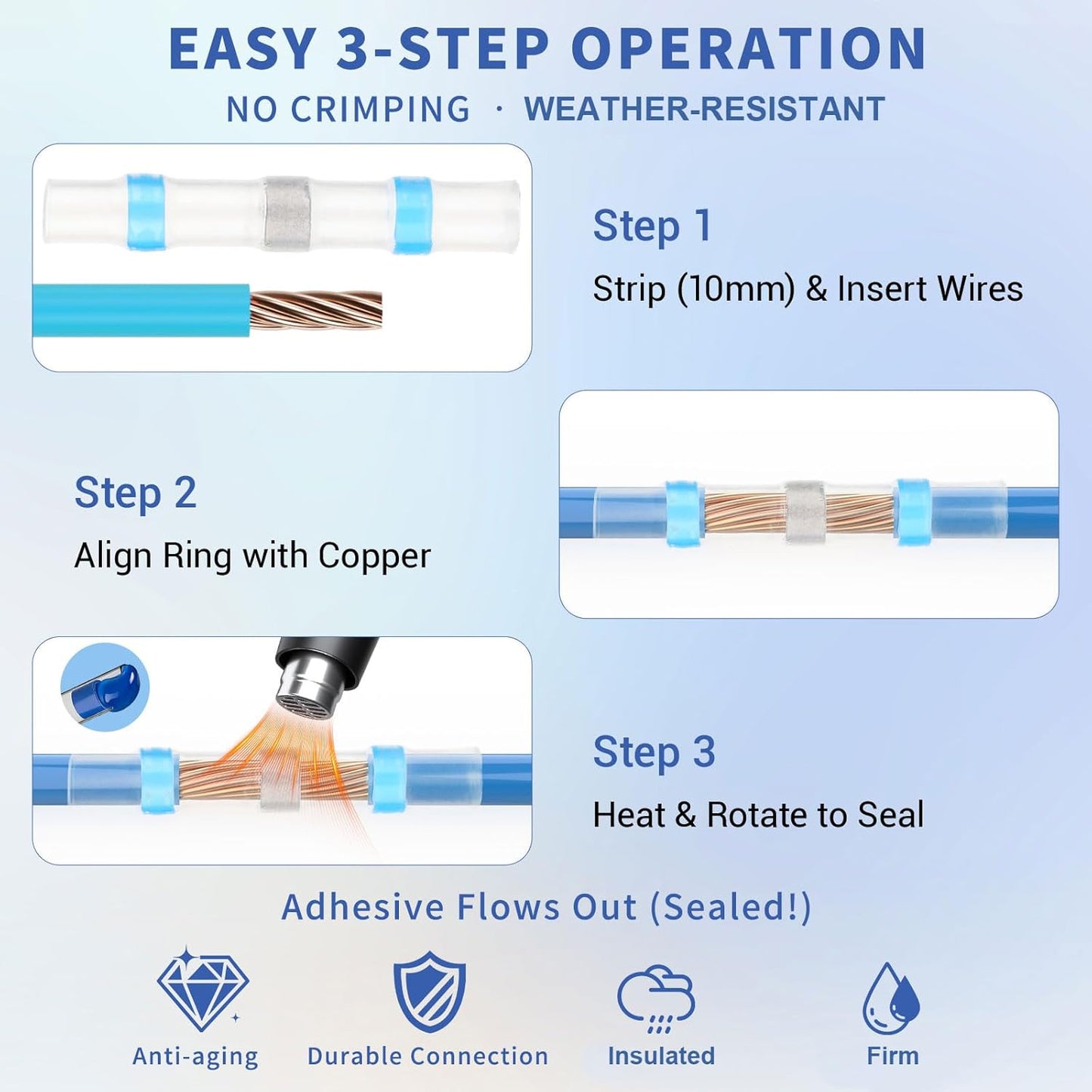 EASY 3-STEP OPERATION

NO CRIMPING · WEATHER-RESISTANT

Step 1

Strip (10mm) & Insert Wires

Step 2

Align Ring with Copper

Step 3

Heat & Rotate to Seal

Adhesive Flows Out (Sealed!)

Anti-aging

Durable Connection

Insulated

Firm