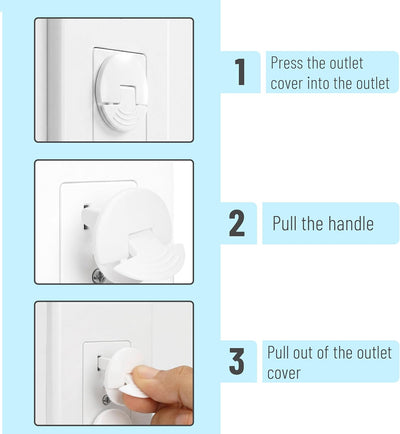 1

Press the outlet cover into the outlet

2

Pull the handle

3

Pull out of the outlet cover