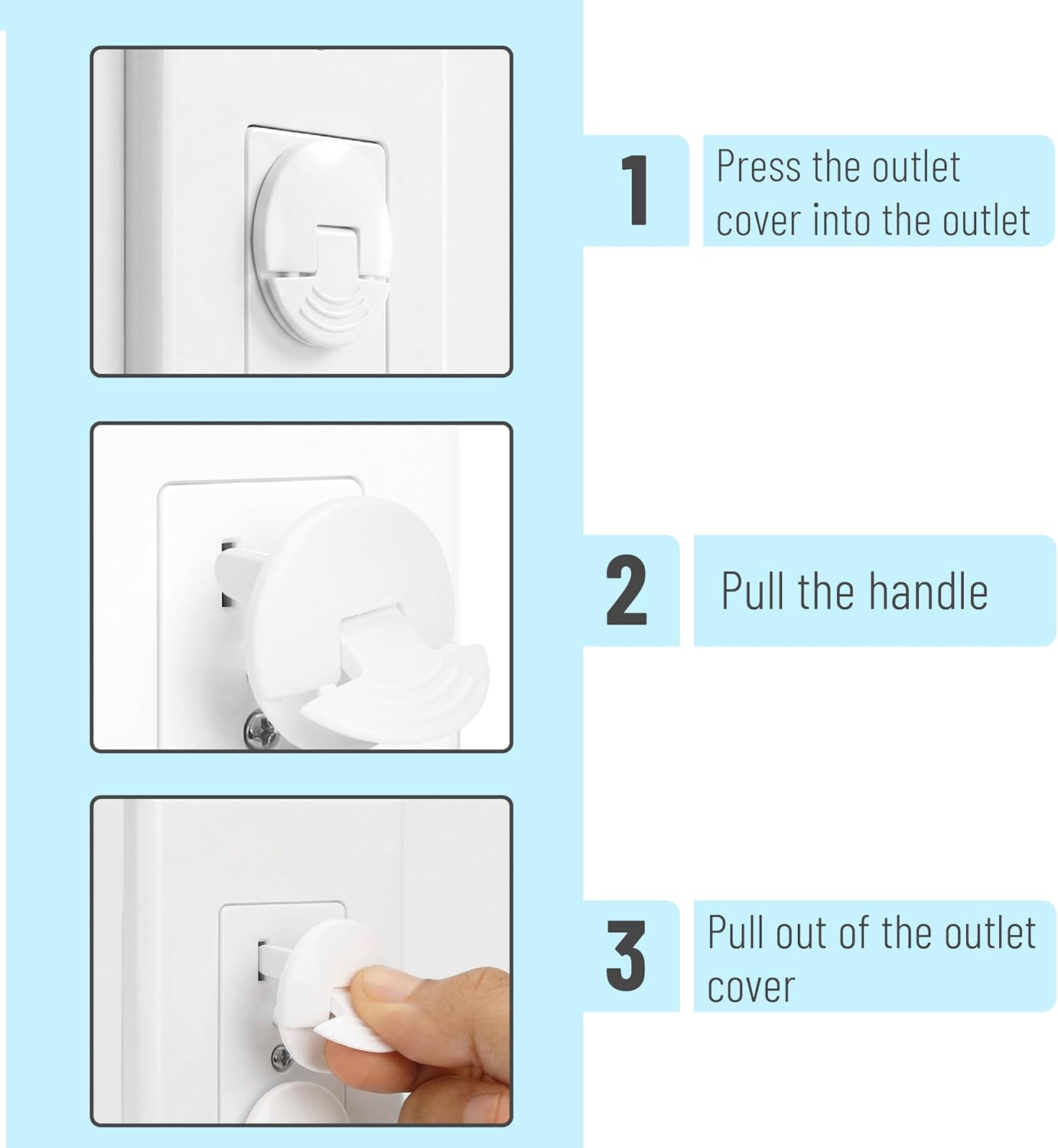 1

Press the outlet cover into the outlet

2

Pull the handle

3

Pull out of the outlet cover