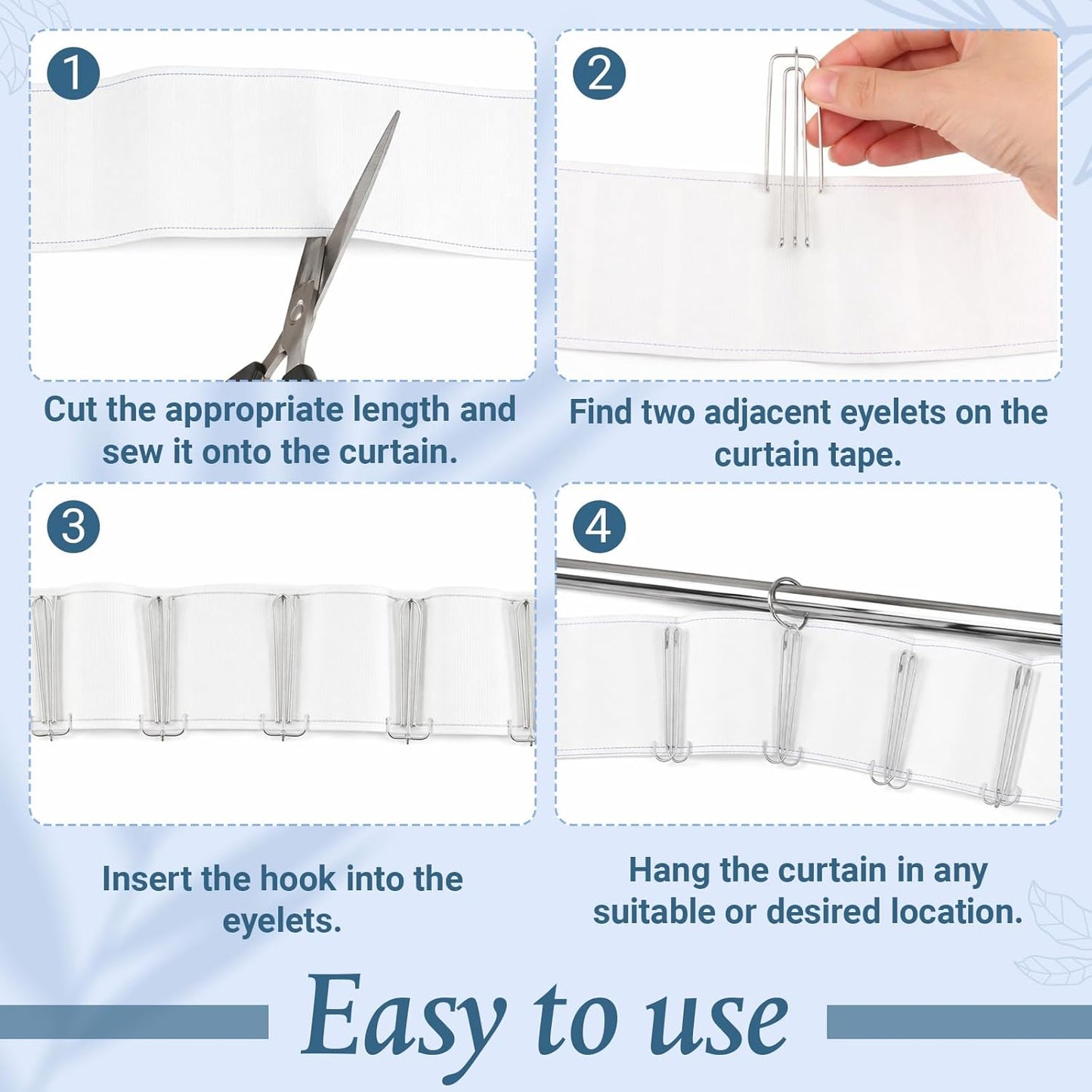 1

Cut the appropriate length and sew it onto the curtain.

2

Find two adjacent eyelets on the curtain tape.

3

Insert the hook into the eyelets.

4

Hang the curtain in any suitable or desired location.

Easy to use