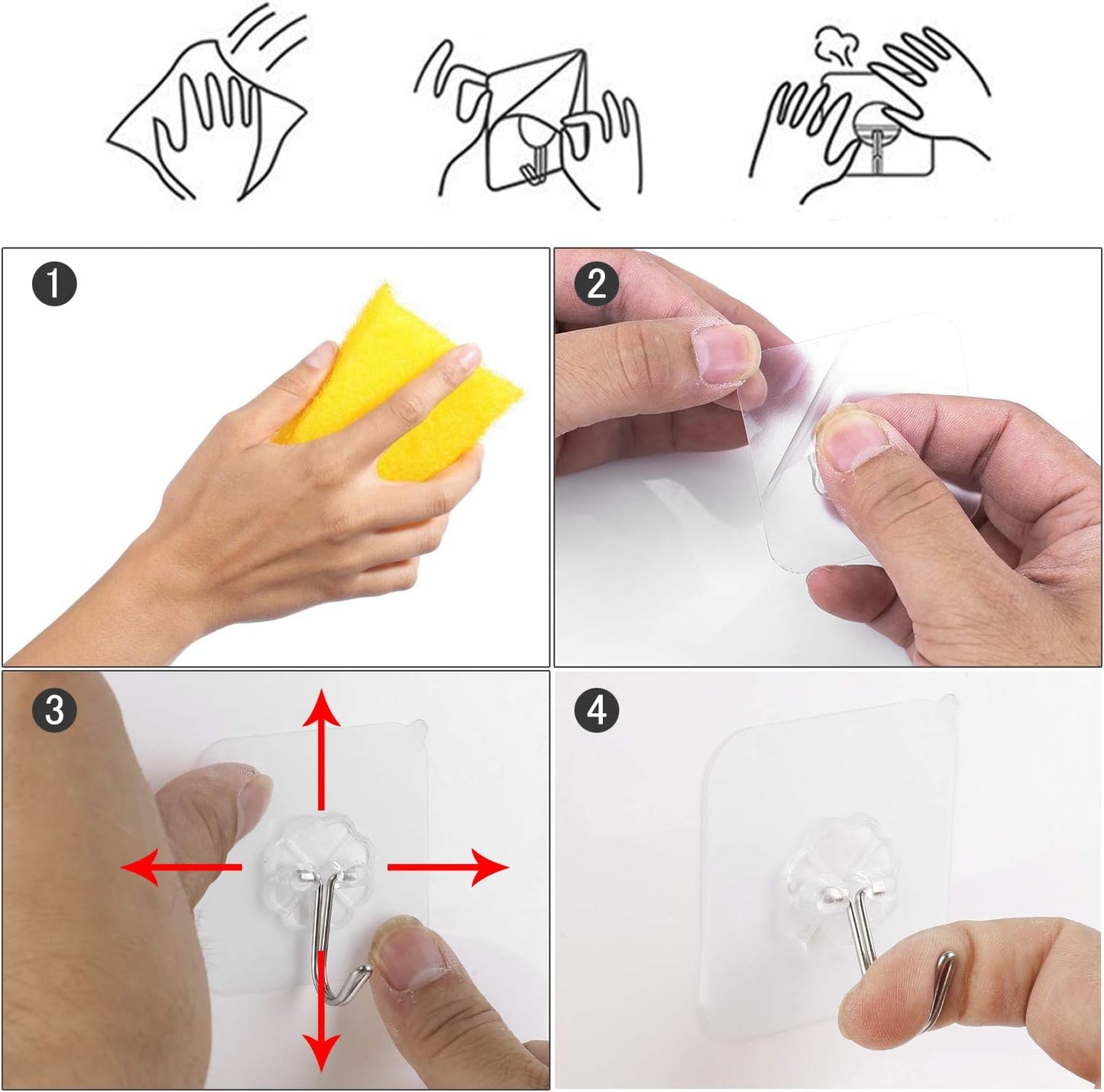 1

2

3

4