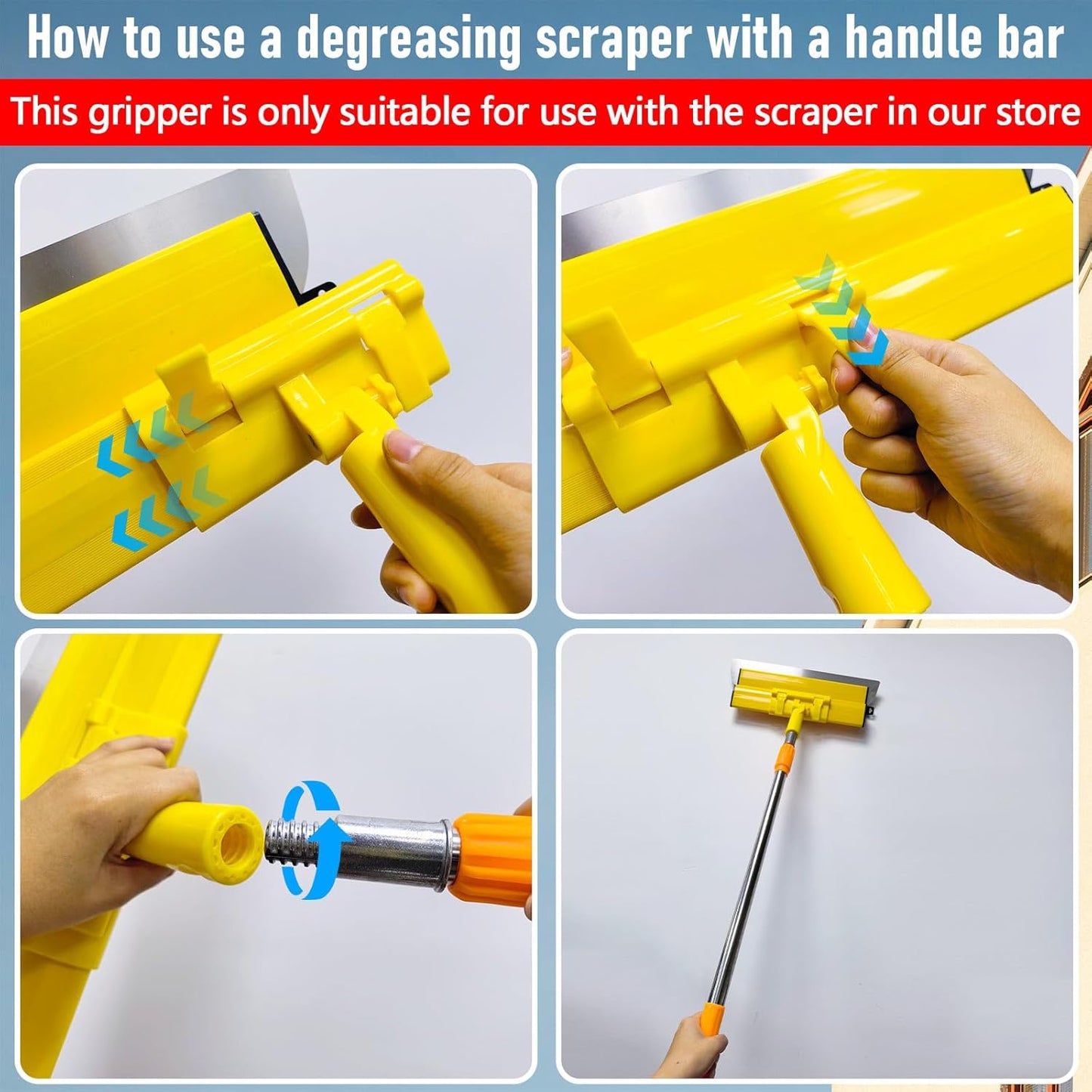 How to use a degreasing scraper with a handle bar

This gripper is only suitable for use with the scraper in our store