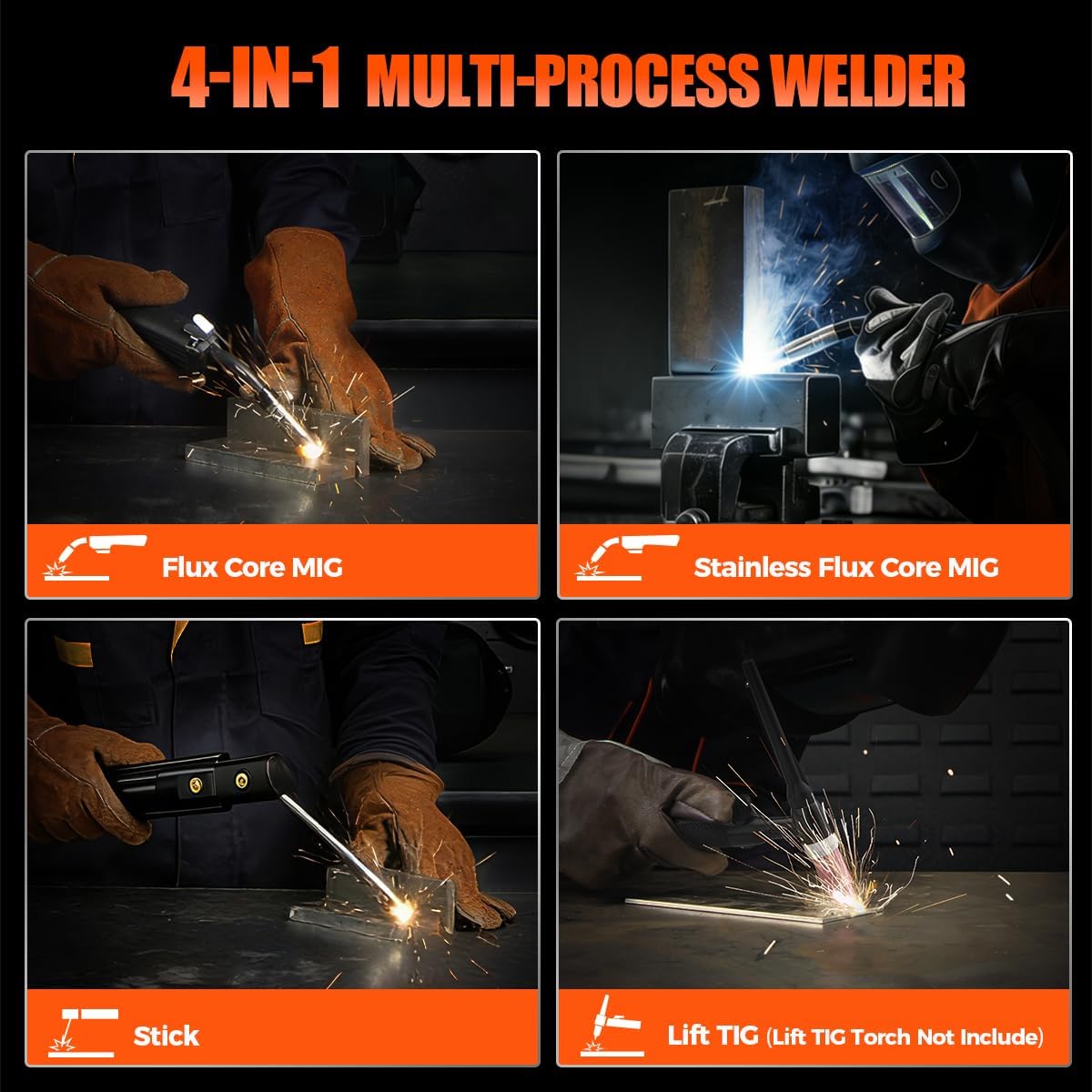 4-IN-1 MULTI-PROCESS WELDER

Flux Core MIG

Stainless Flux Core MIG

Stick

Lift TIG (Lift TIG Torch Not Include)