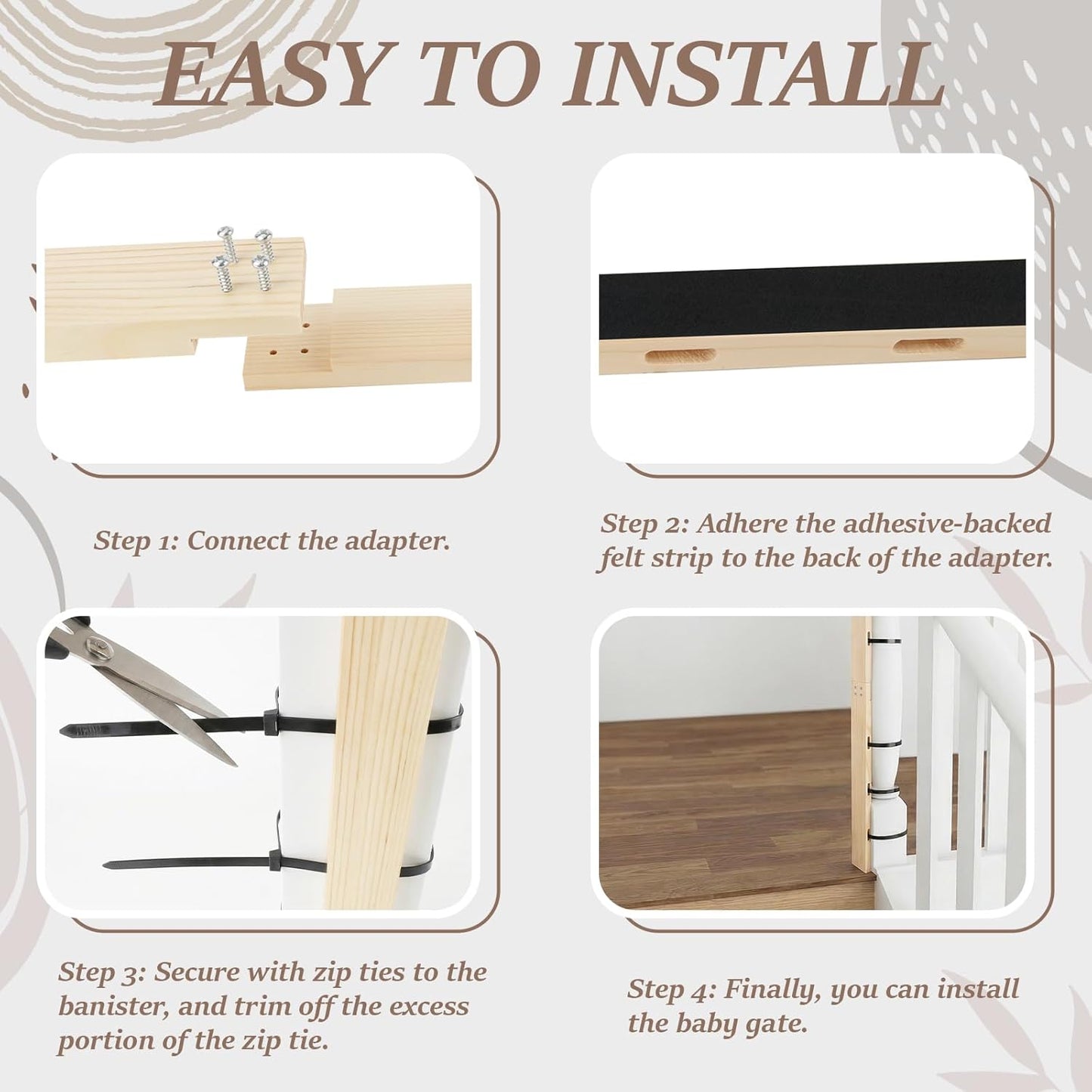 EASY TO INSTALL

Step 1: Connect the adapter.

Step 2: Adhere the adhesive-backed felt strip to the back of the adapter.

Step 3: Secure with zip ties to the banister, and trim off the excess portion of the zip tie.

Step 4: Finally, you can install the baby gate.