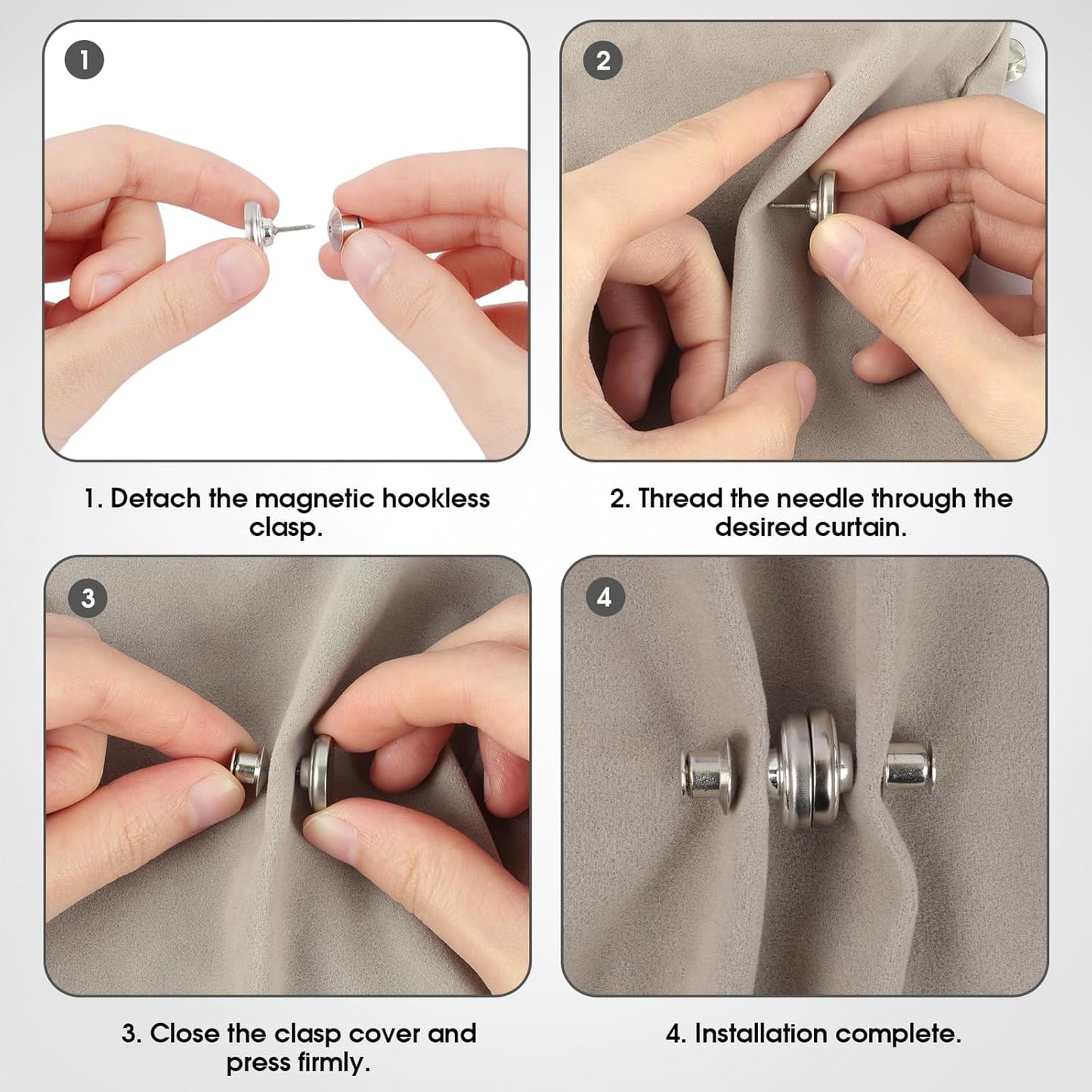 1

1. Detach the magnetic hookless clasp.

2

2. Thread the needle through the desired curtain.

3

3. Close the clasp cover and press firmly.

4

4. Installation complete.