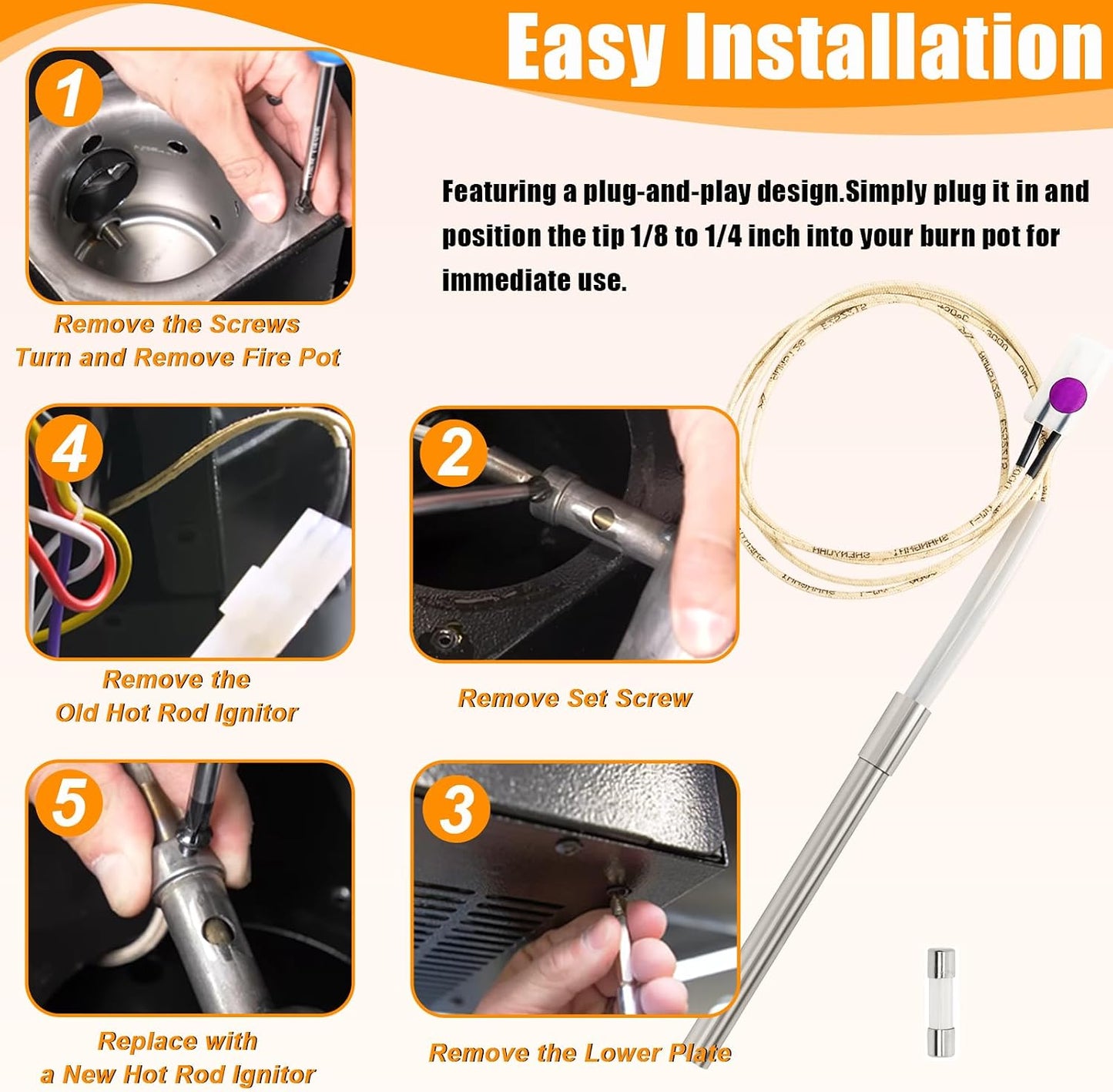 Easy Installation

1

Remove the Screws
Turn and Remove Fire Pot

Featuring a plug-and-play design.Simply plug it in and position the tip 1/8 to 1/4 inch into your burn pot for immediate use.

4

Remove the
Old Hot Rod Ignitor

2

Remove Set Screw

5

Replace with
a New Hot Rod Ignitor

3

Remove the Lower Plate