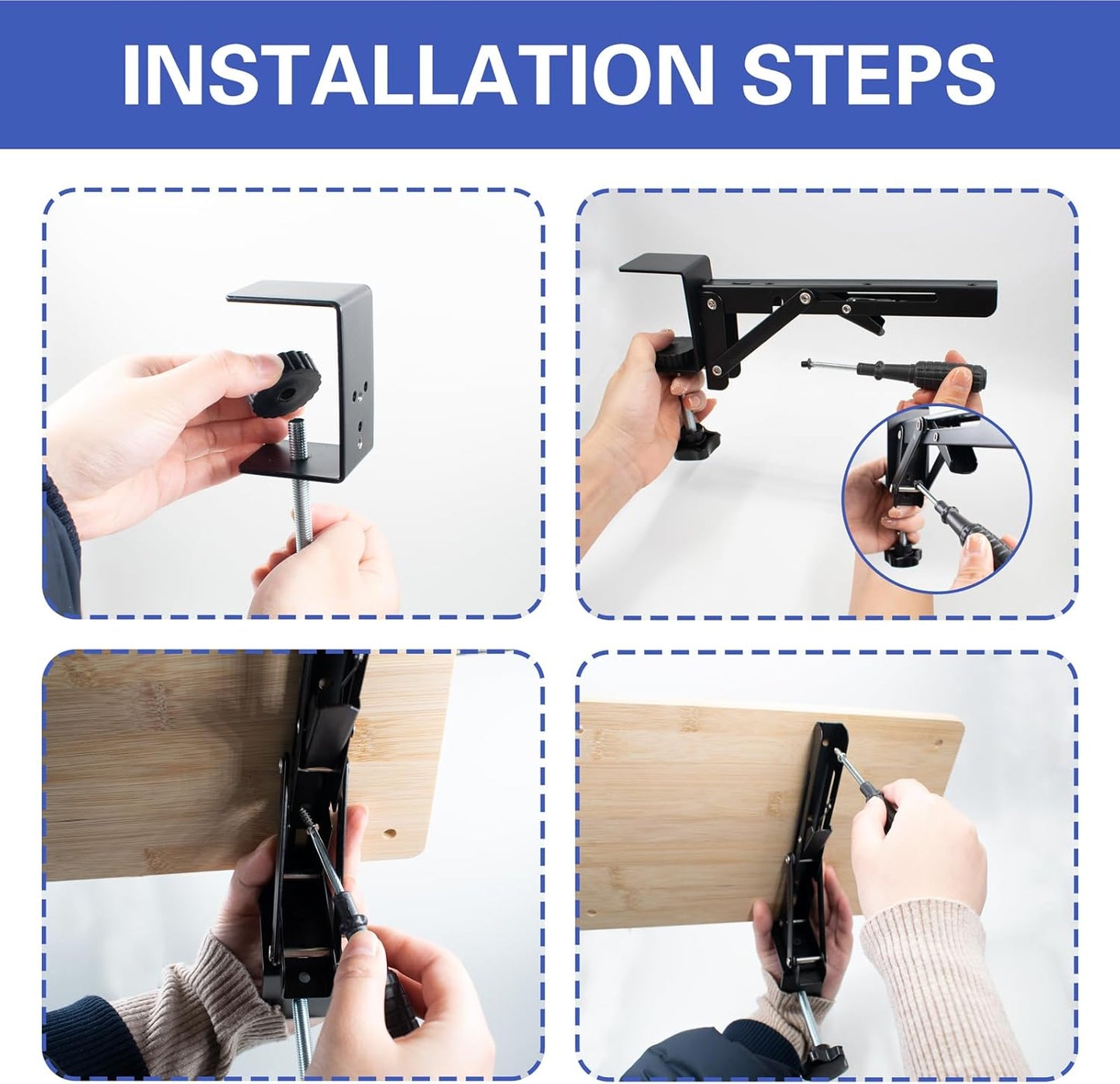 INSTALLATION STEPS