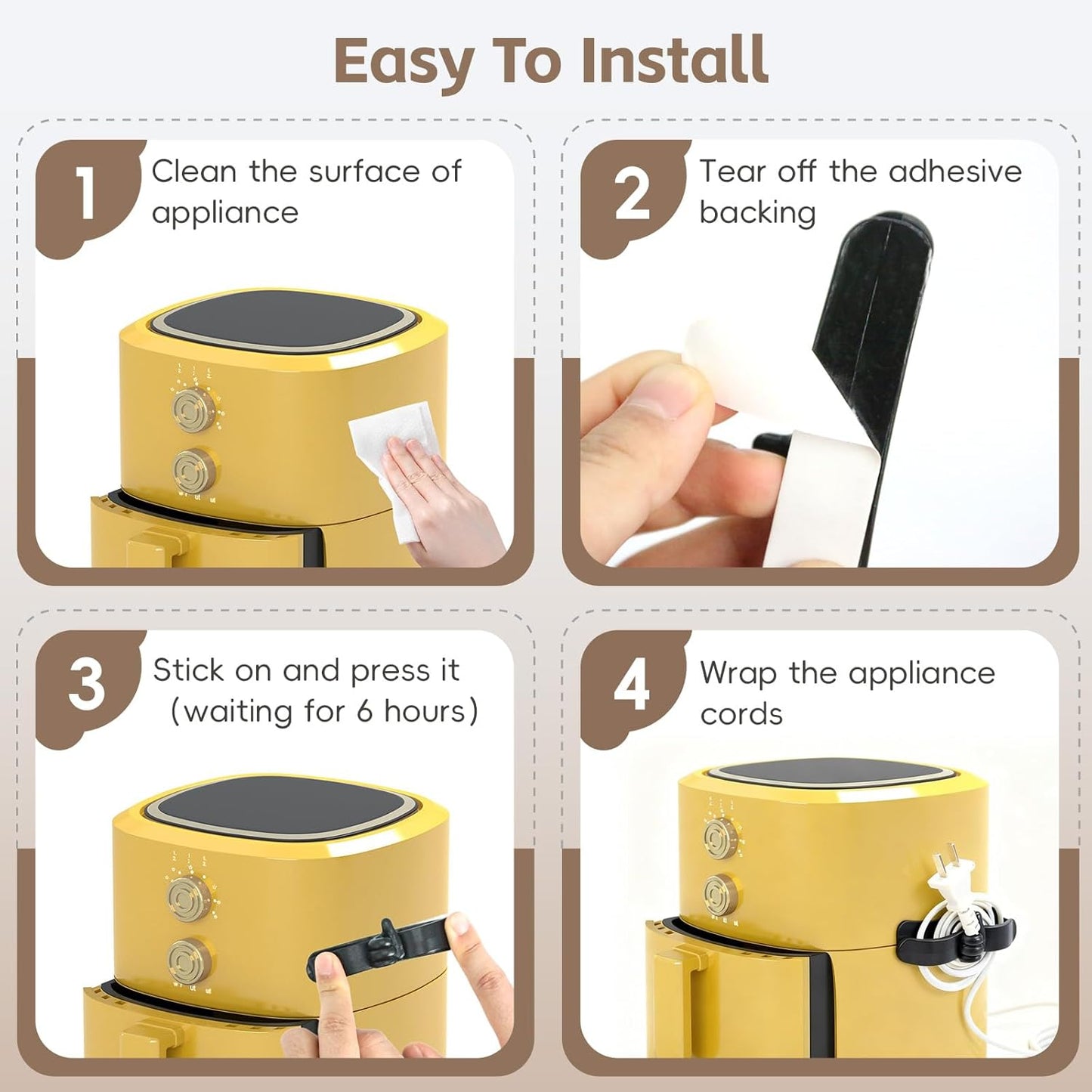 Easy To Install

1

Clean the surface of appliance

2

Tear off the adhesive backing

3

Stick on and press it (waiting for 6 hours)

4

Wrap the appliance cords