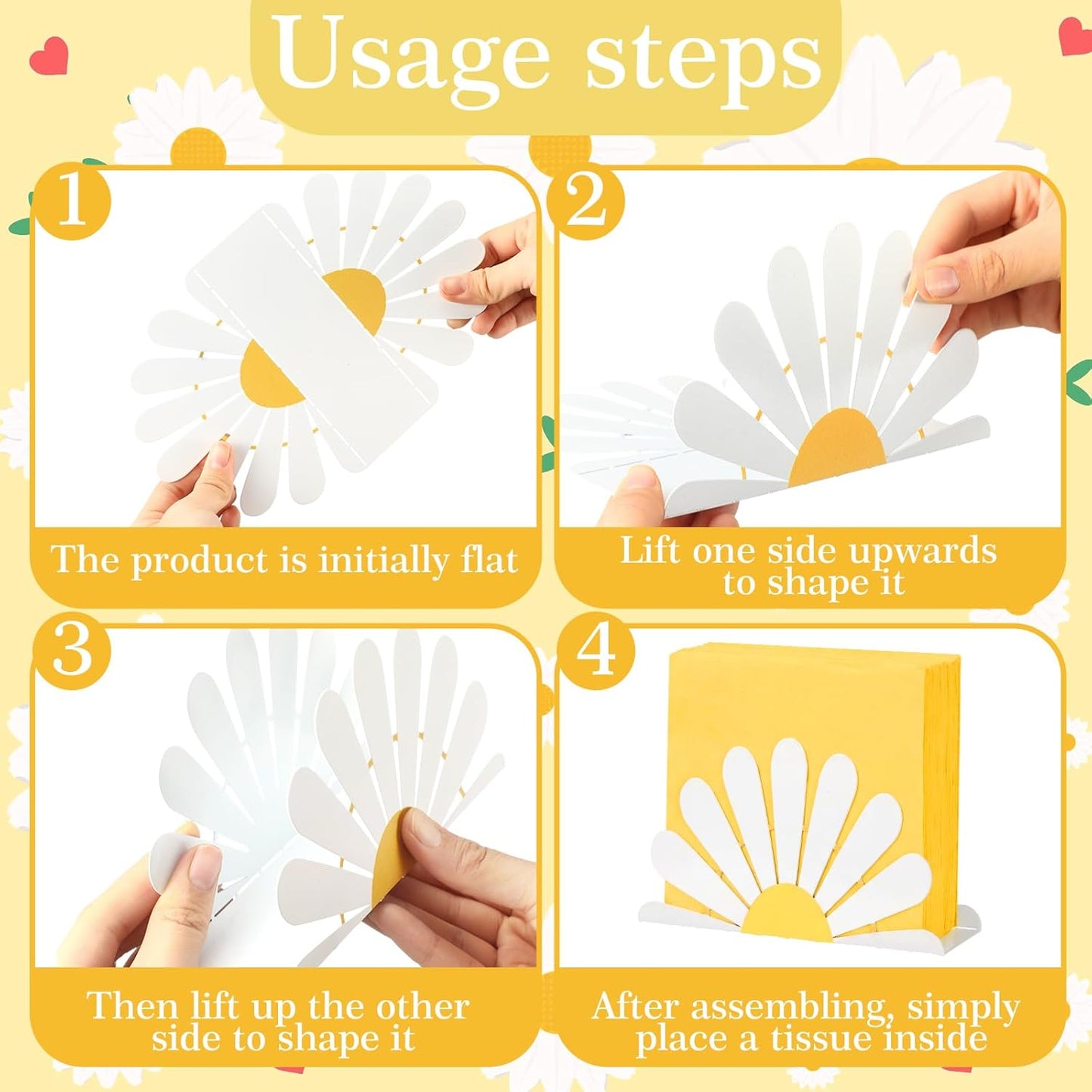 Usage steps

1

The product is initially flat

2

Lift one side upwards to shape it

3

Then lift up the other side to shape it

4

After assembling, simply place a tissue inside