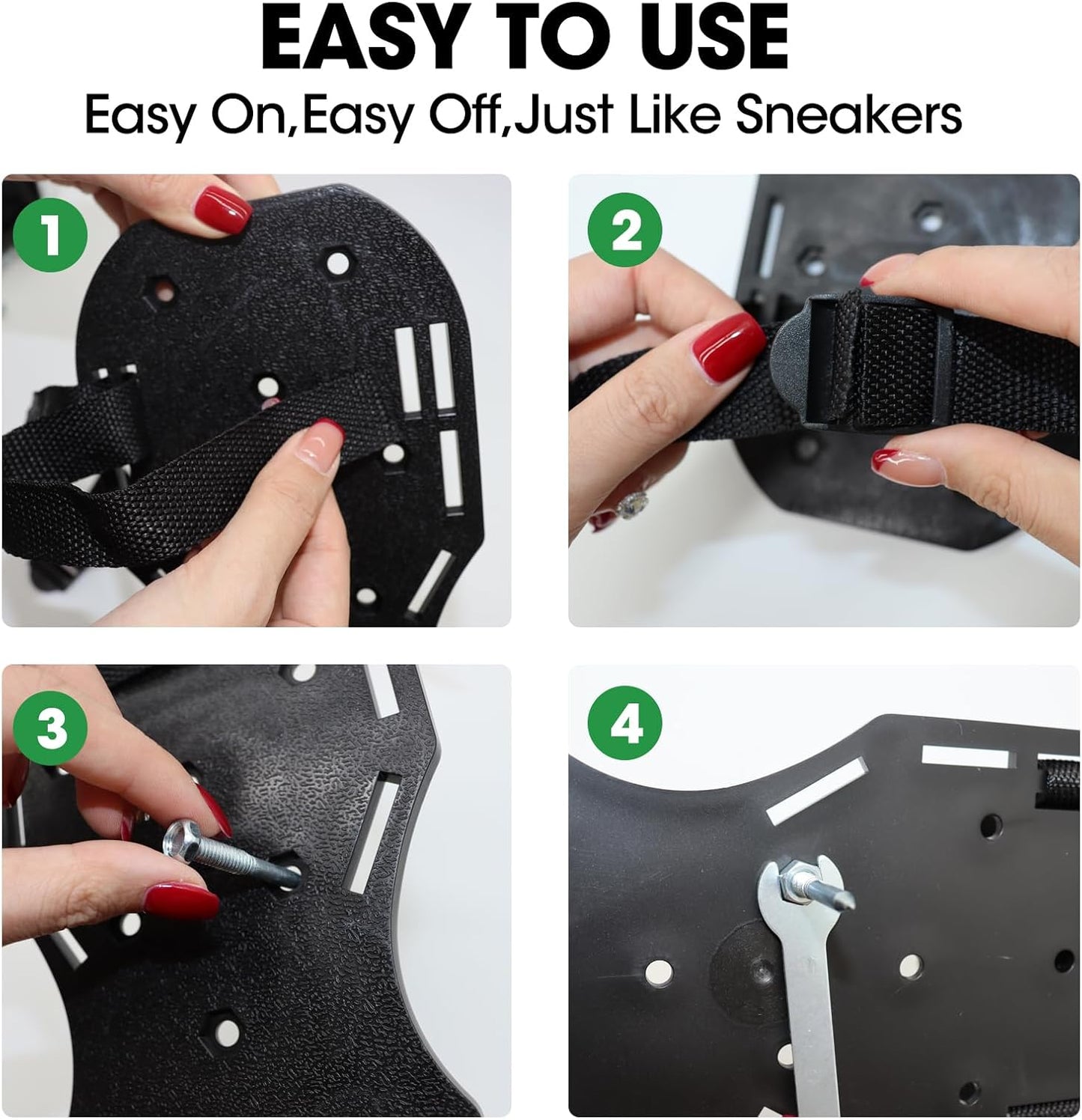 EASY TO USE
Easy On,Easy Off,Just Like Sneakers

1

2

3

4