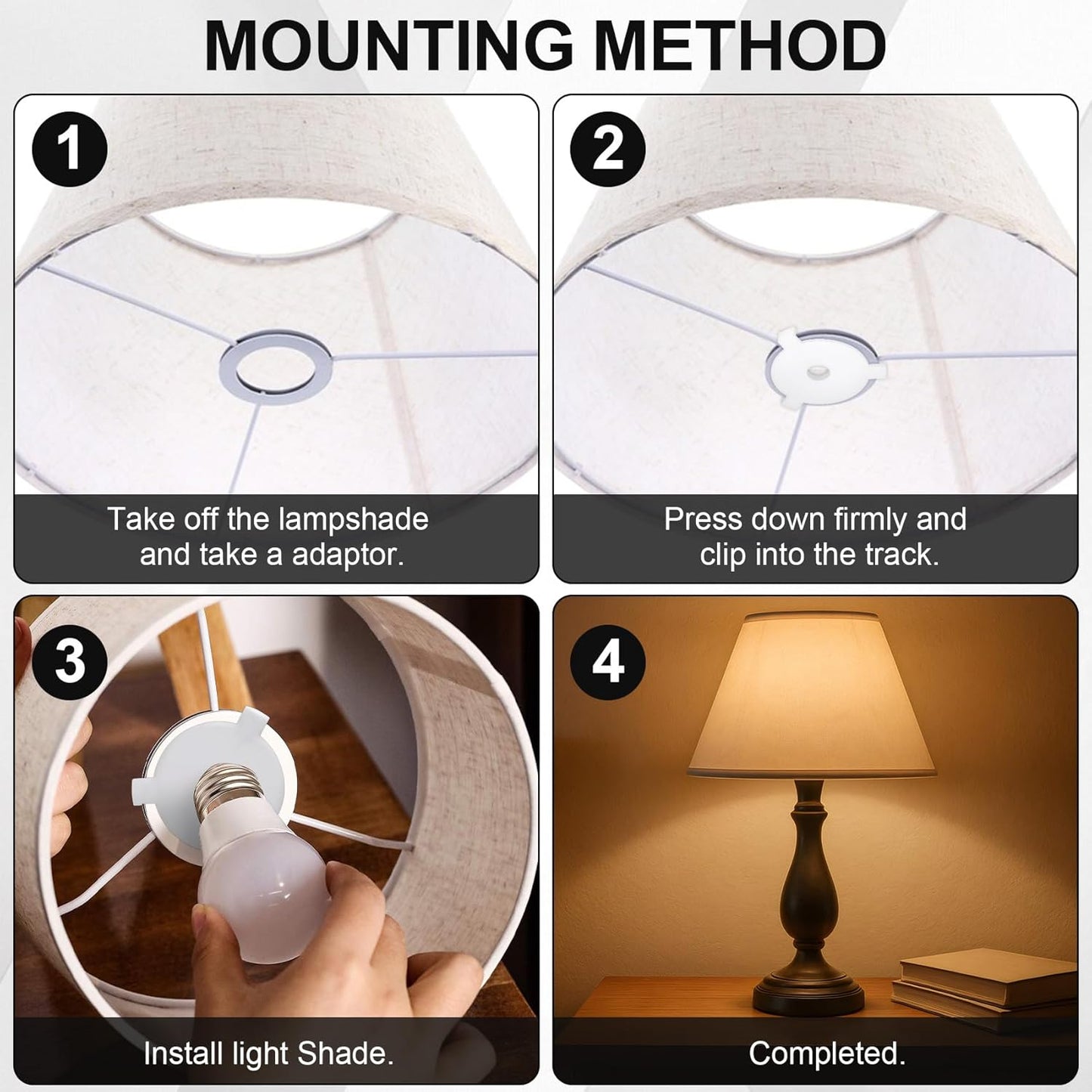 MOUNTING METHOD

1

Take off the lampshade and take a adaptor.

2

Press down firmly and clip into the track.

3

Install light Shade.

4

Completed.