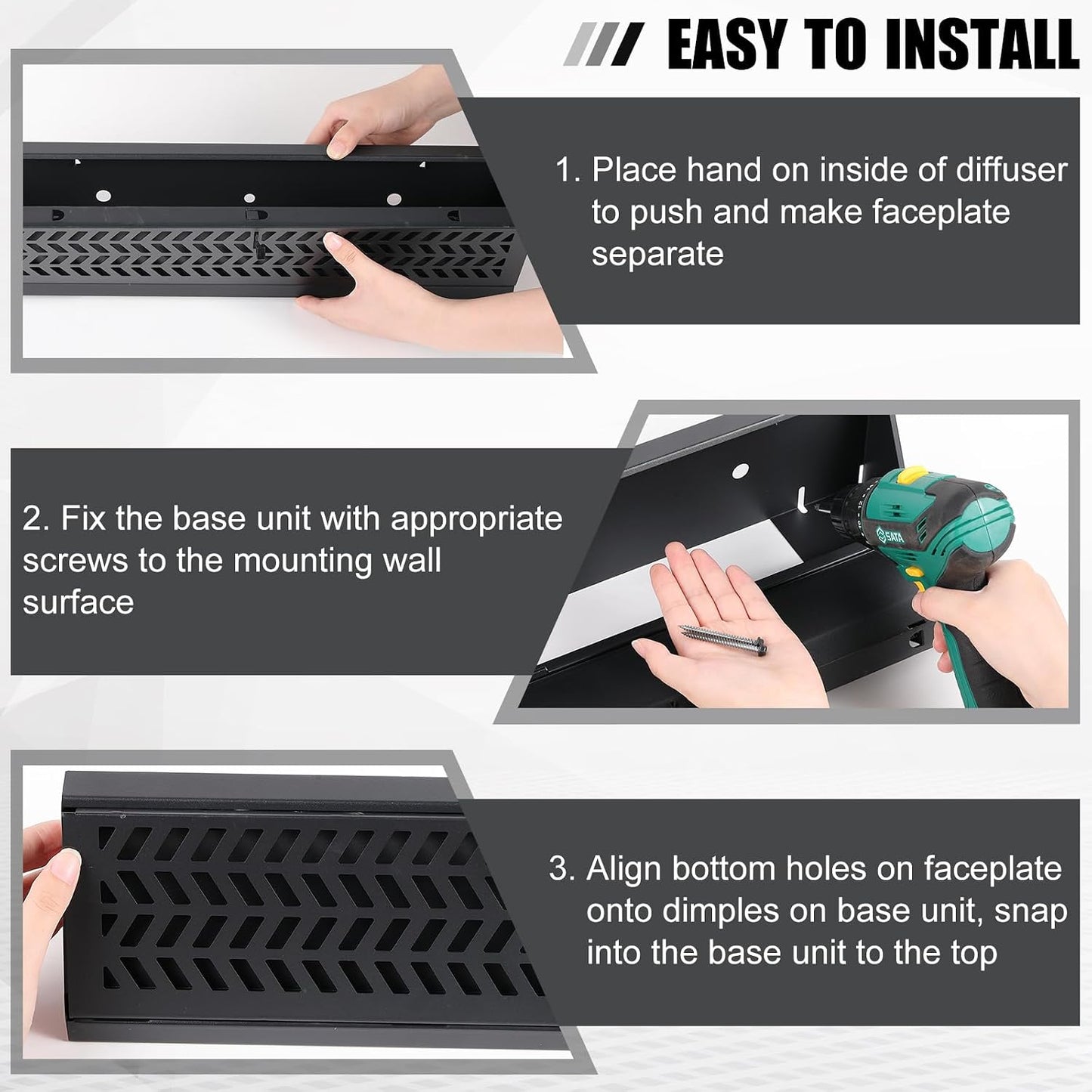 EASY TO INSTALL

1. Place hand on inside of diffuser to push and make faceplate separate

2. Fix the base unit with appropriate screws to the mounting wall surface

SATA

3. Align bottom holes on faceplate onto dimples on base unit, snap into the base unit to the top