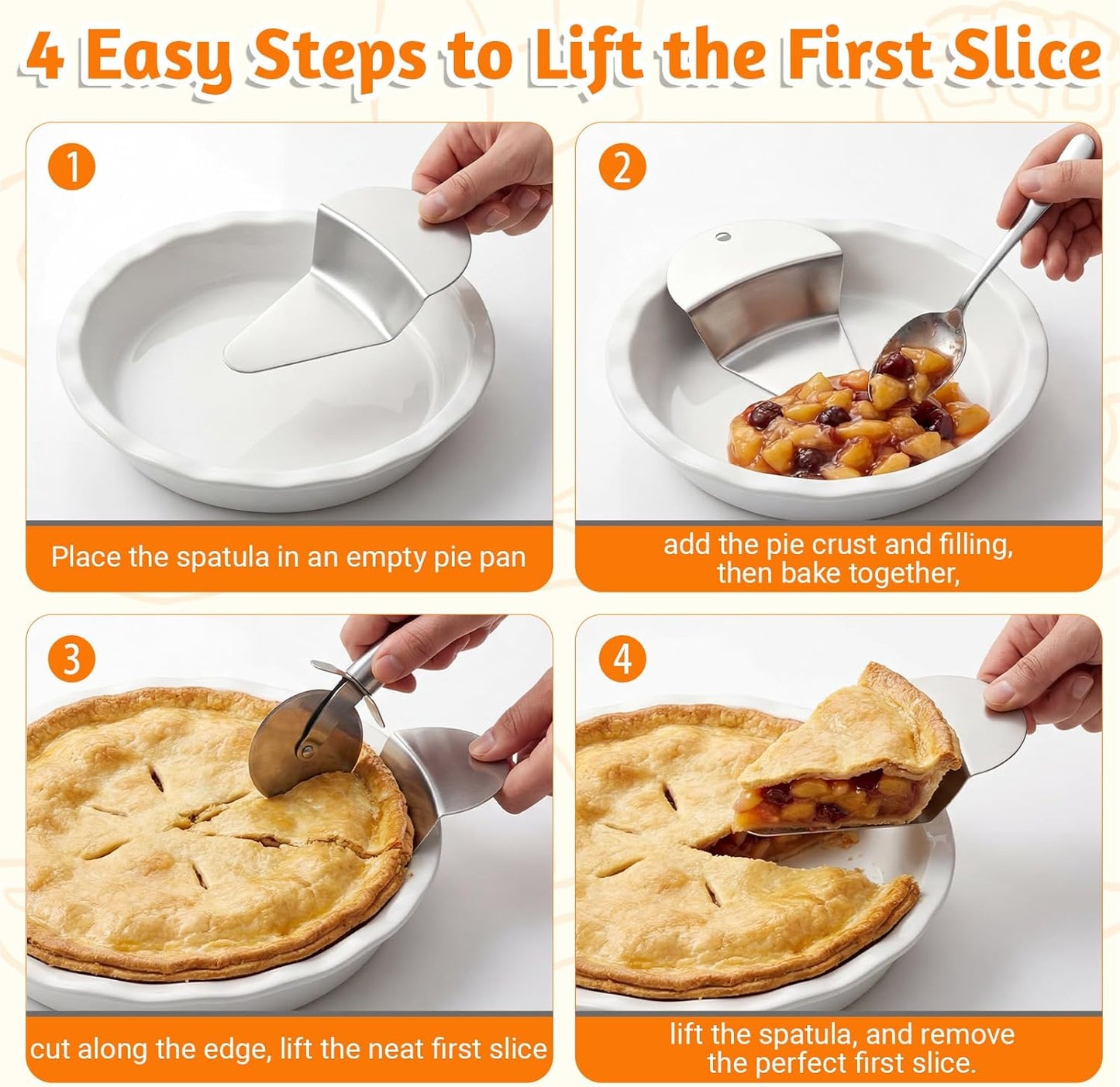 4 Easy Steps to Lift the First Slice

1

Place the spatula in an empty pie pan

2

add the pie crust and filling, then bake together,

3

cut along the edge, lift the neat first slice

4

lift the spatula, and remove the perfect first slice.