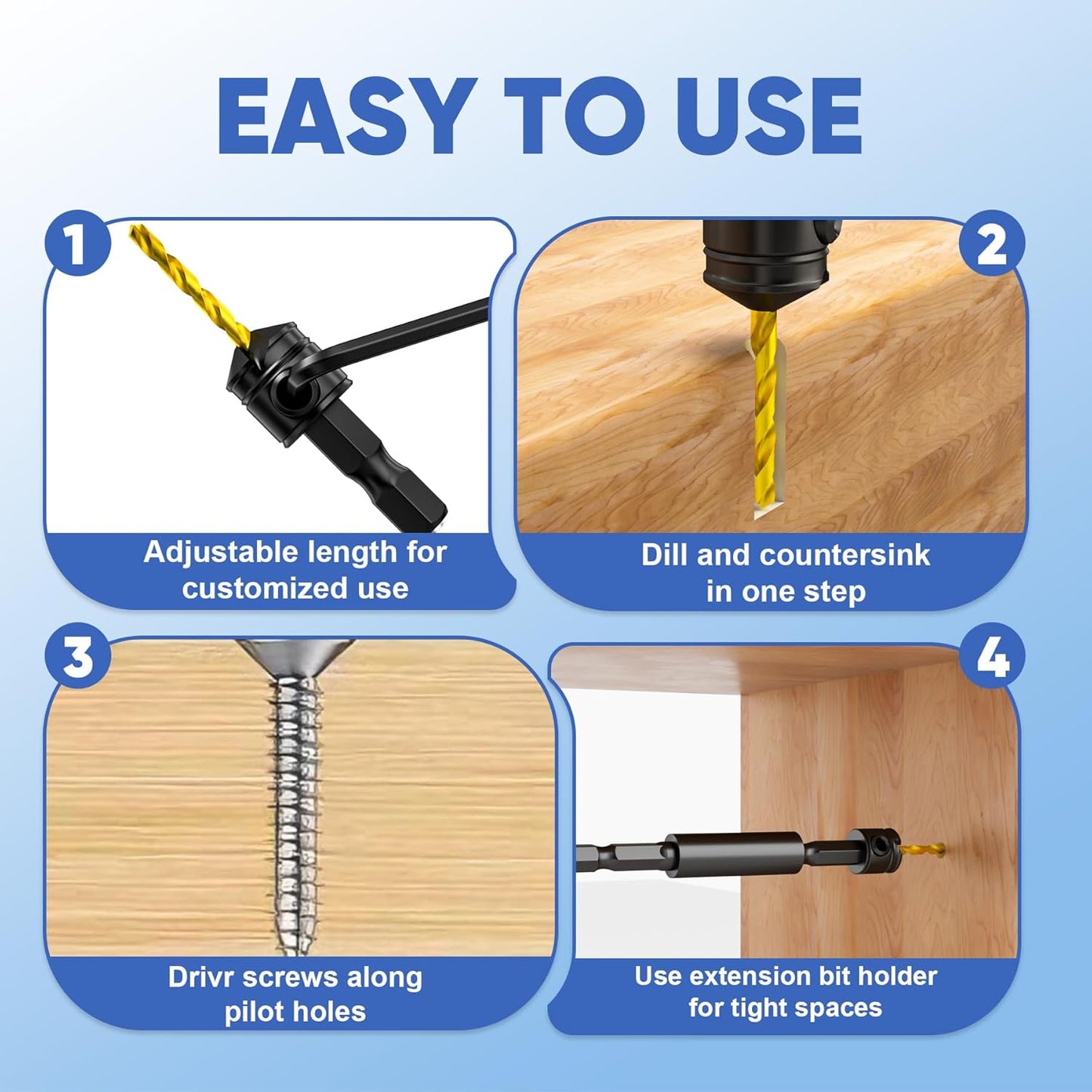 EASY TO USE

1

Adjustable length for customized use

2

Dill and countersink in one step

3

Drivr screws along pilot holes

4

Use extension bit holder for tight spaces