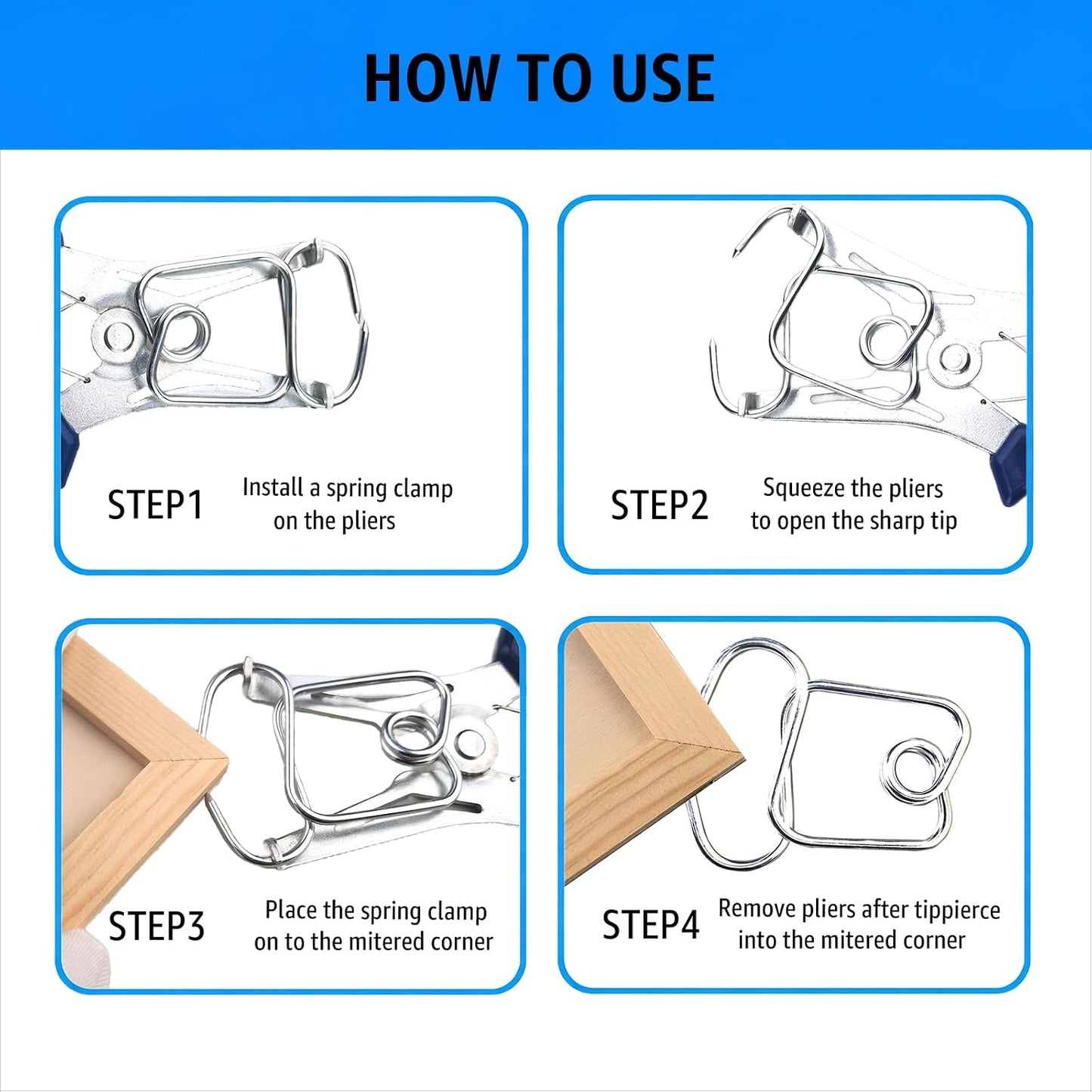 HOW TO USE

STEP1 Install a spring clamp on the pliers

STEP2 Squeeze the pliers to open the sharp tip

STEP3 Place the spring clamp on to the mitered corner

STEP4 Remove pliers after tippierce into the mitered corner