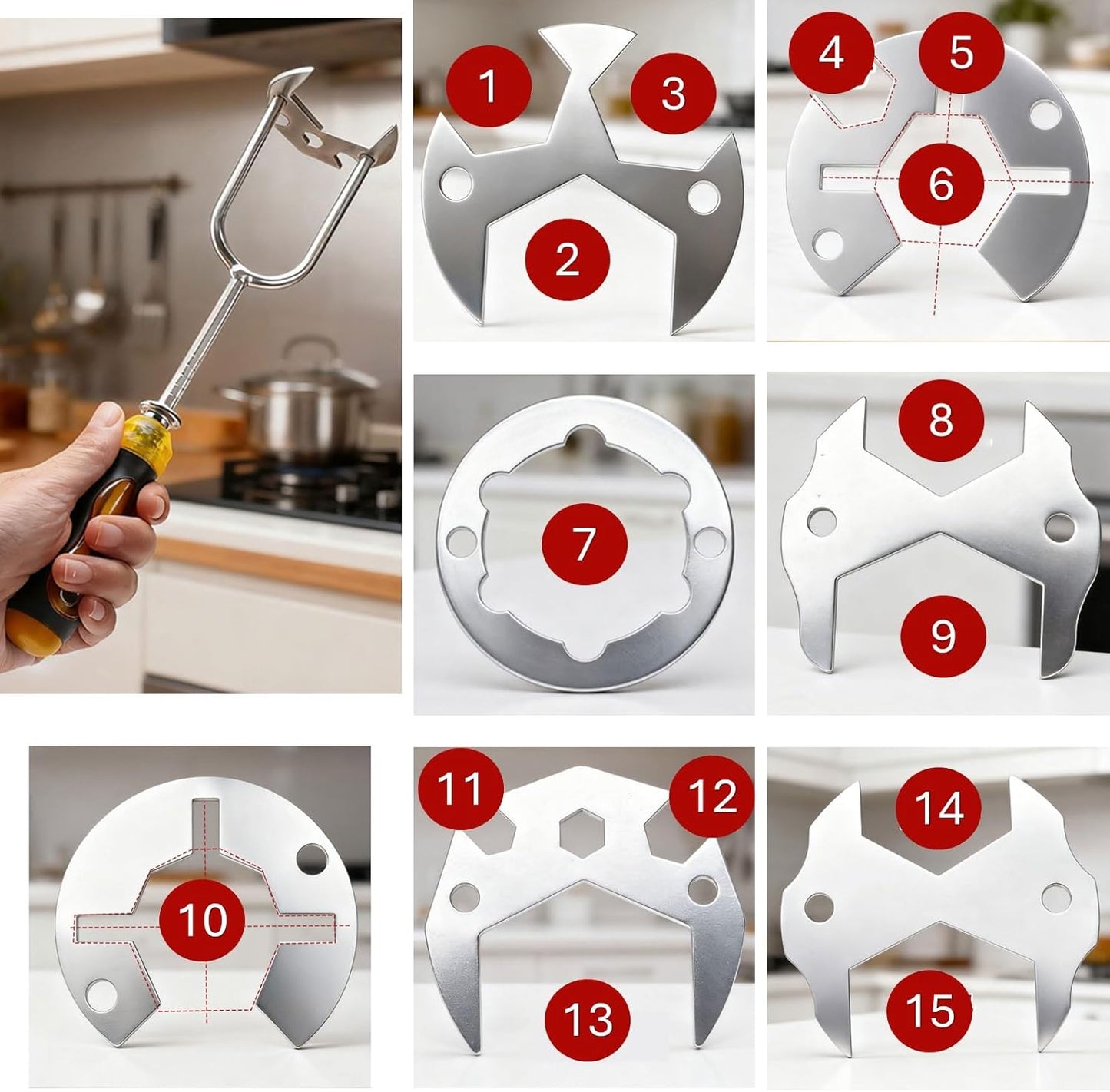 1
3
2
4
5
6
7
8
9
10
11
12
13
14
15