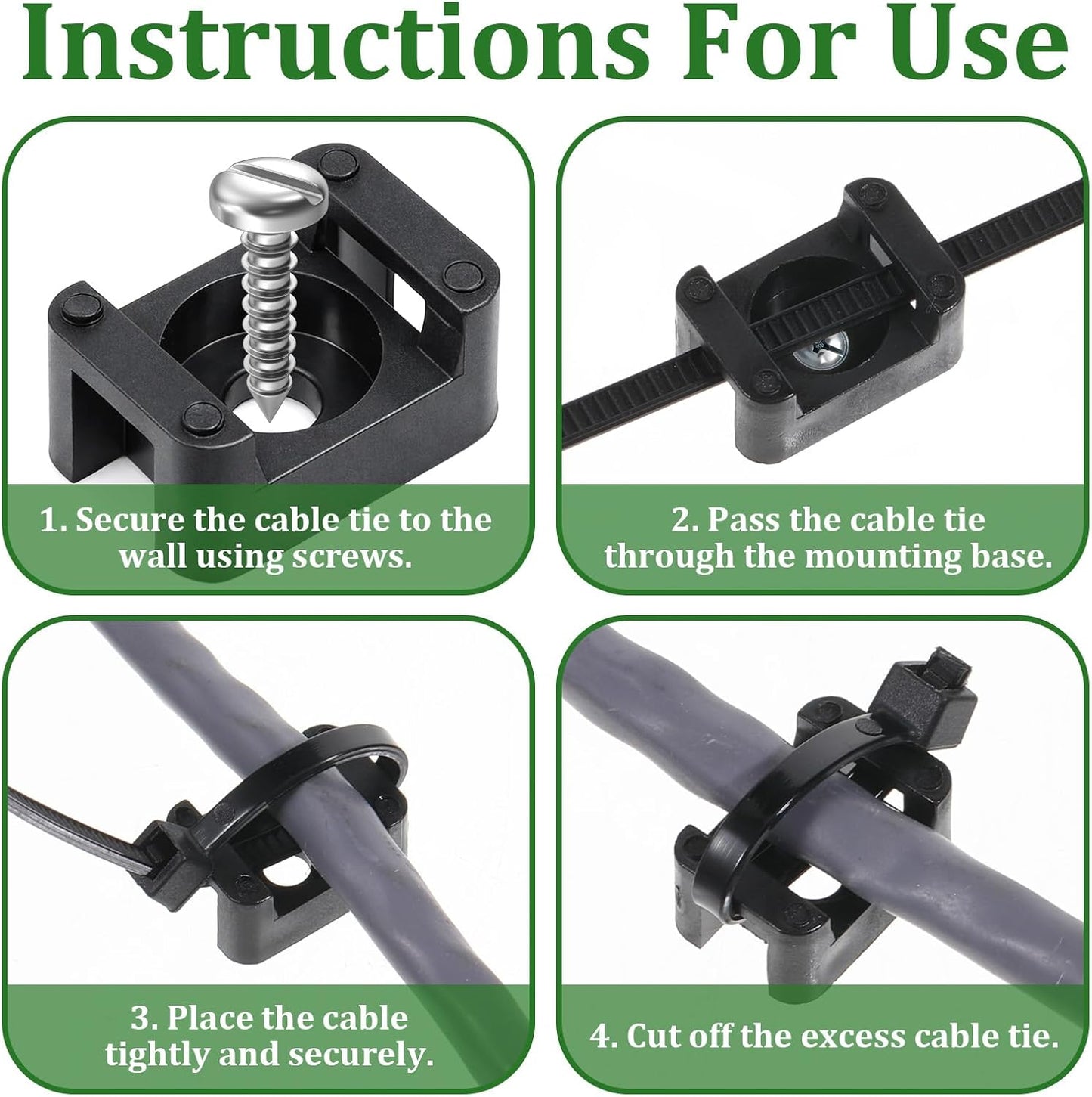 Instructions For Use

1. Secure the cable tie to the wall using screws.

2. Pass the cable tie through the mounting base.

3. Place the cable tightly and securely.

4. Cut off the excess cable tie.