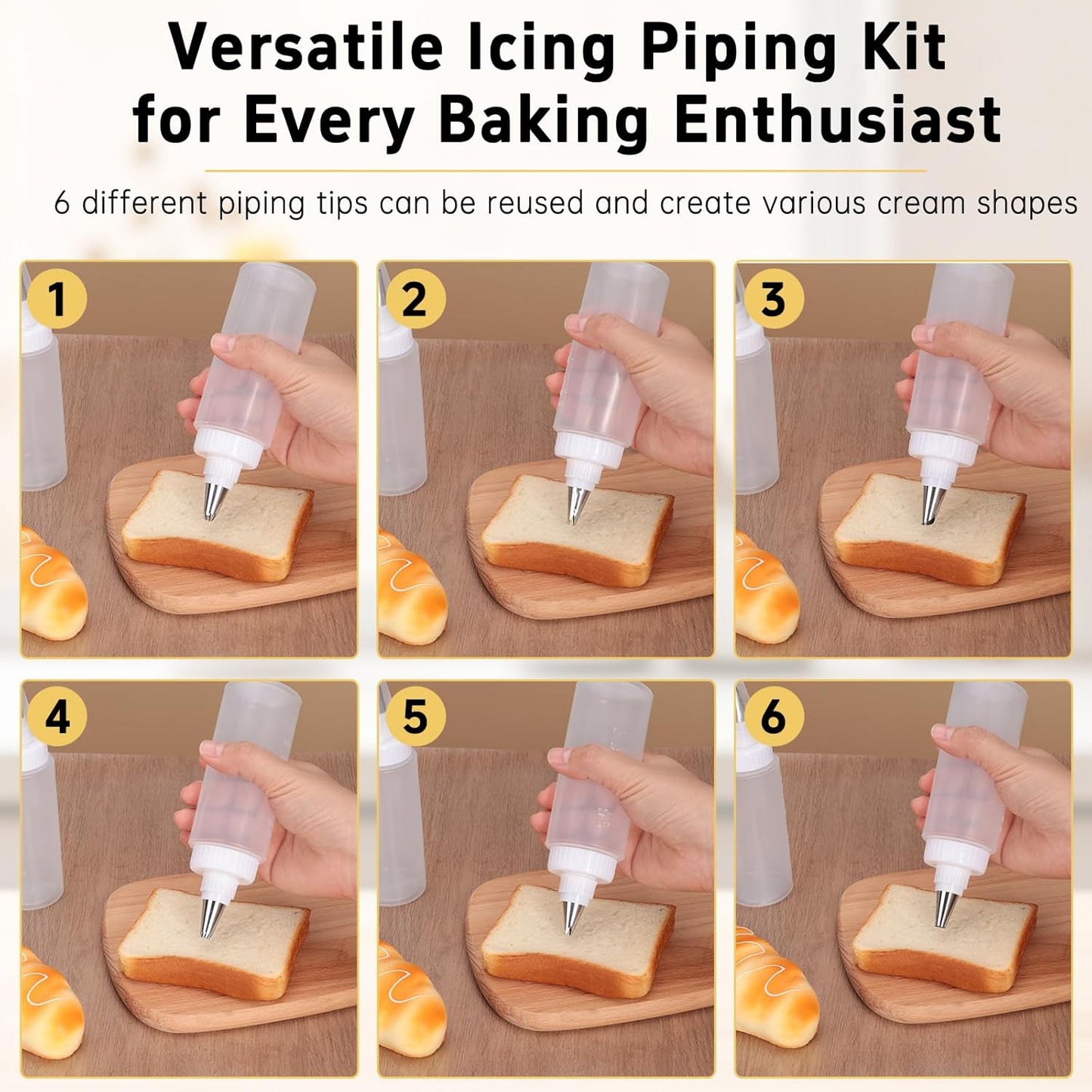 Versatile Icing Piping Kit
for Every Baking Enthusiast

6 different piping tips can be reused and create various cream shapes

1

2

3

4

5

6