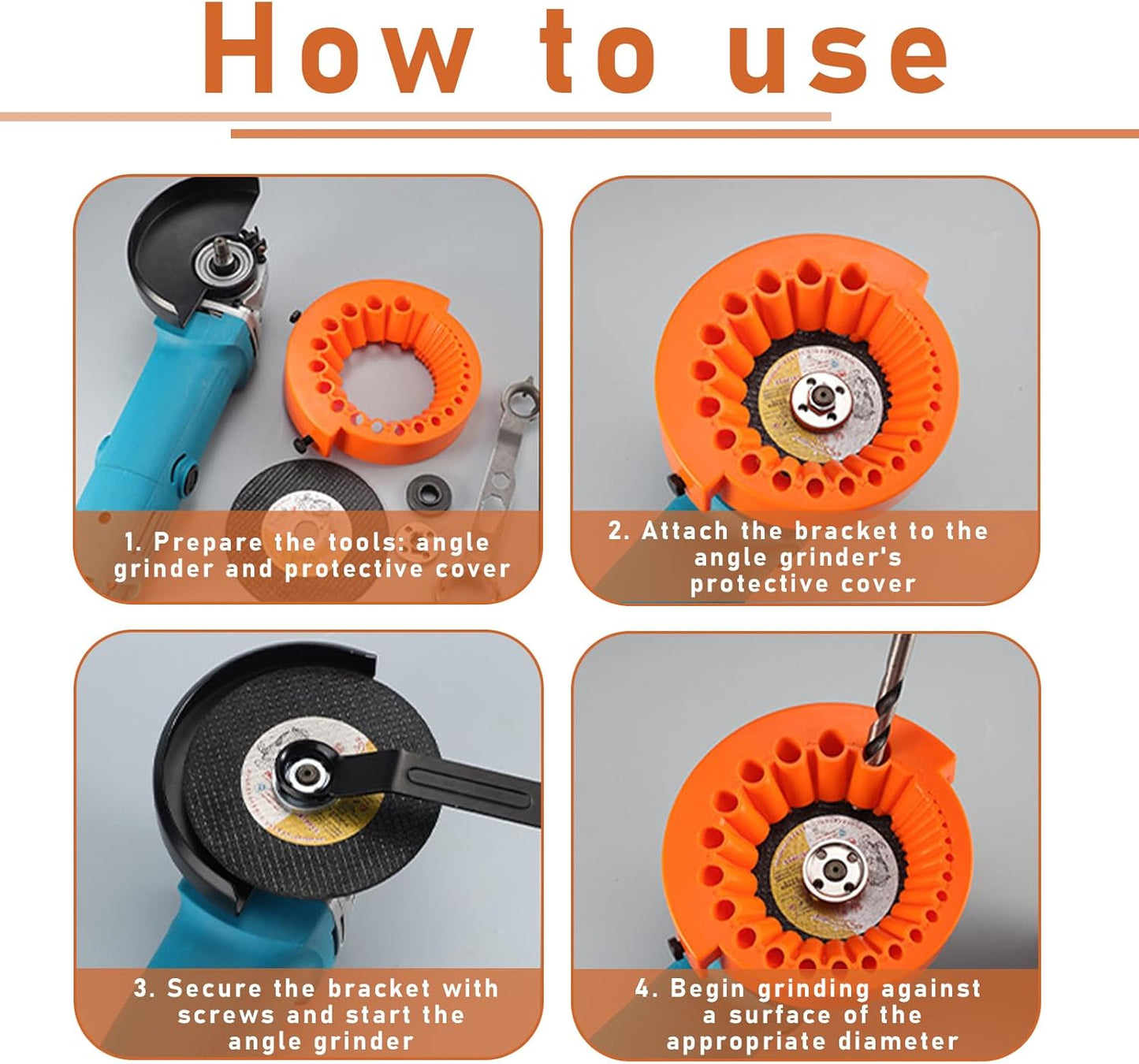 How to use

1. Prepare the tools: angle grinder and protective cover

2. Attach the bracket to the angle grinder's protective cover

3. Secure the bracket with screws and start the angle grinder

4. Begin grinding against a surface of the appropriate diameter